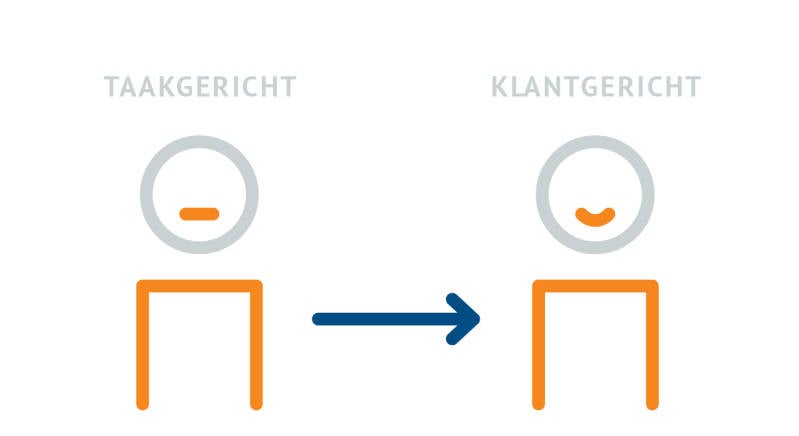 TAAKGERICHT

KLANTGERICHT