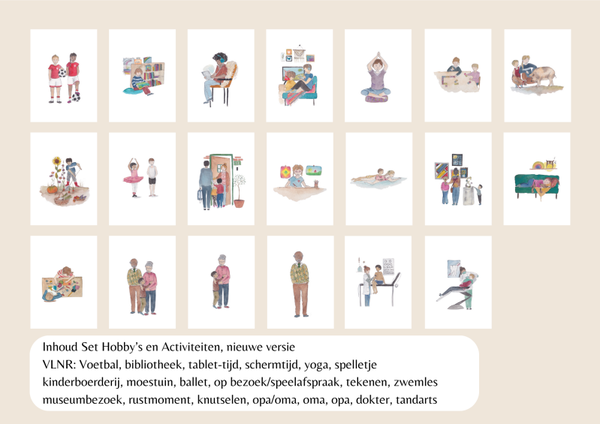 Inhoud Set Hobby's en Activiteiten, nieuwe versie
VLNR: Voetbal, bibliotheek, tablet-tijd, schermtijd, yoga, spelletje kinderboerderij, moestuin, ballet, op bezoek/speelafspraak, tekenen, zwemles museumbezoek, rustmoment, knutselen, opa/oma, oma, opa, dokter, tandarts