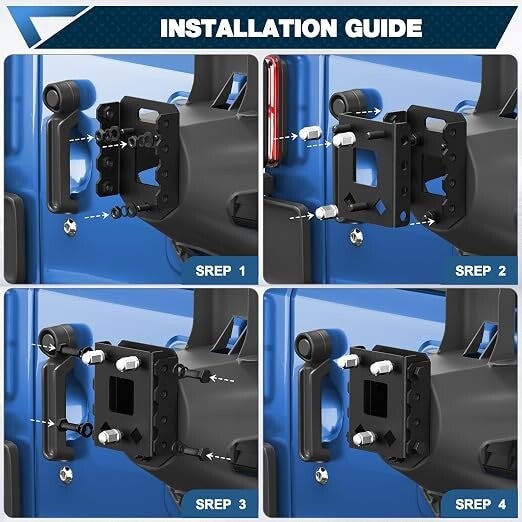 INSTALLATION GUIDE

SREP 1

SREP 2

SREP 3

SREP 4