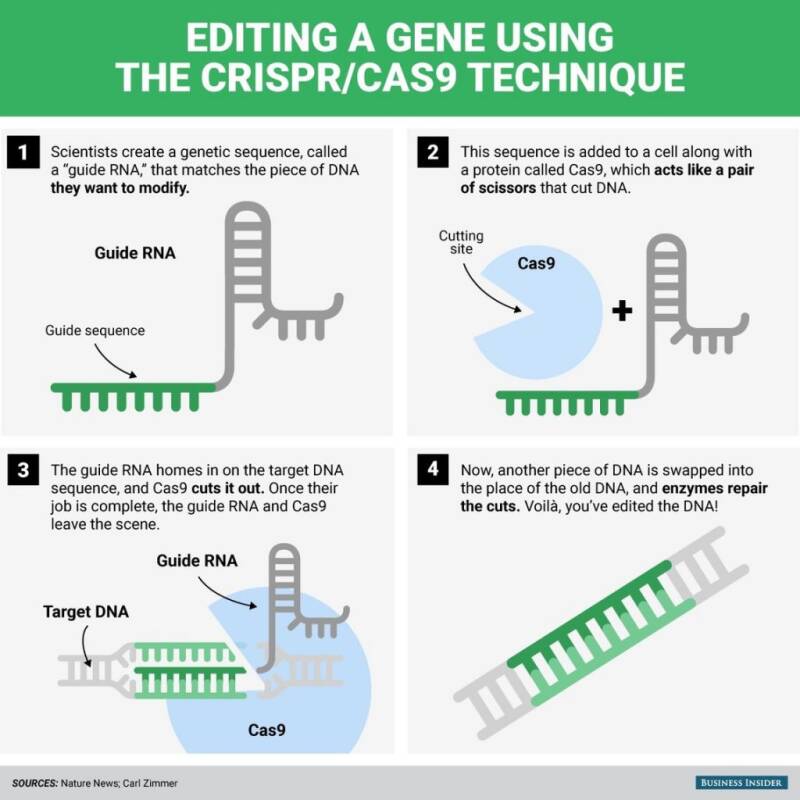 EDITING A GENE USING THE CRISPR/CAS9 TECHNIQUE

1 Scientists create a genetic sequence, called a "guide RNA," that matches the piece of DNA they want to modify.

Guide RNA

Guide sequence

2 This sequence is added to a cell along with a protein called Cas9, which acts like a pair of scissors that cut DNA.

Cutting site

Cas9

+

3 The guide RNA homes in on the target DNA sequence, and Cas9 cuts it out. Once their job is complete, the guide RNA and Cas9 leave the scene.

Guide RNA

Target DNA

Cas9

4 Now, another piece of DNA is swapped into the place of the old DNA, and enzymes repair the cuts. Voilà, you've edited the DNA!

SOURCES: Nature News; Carl Zimmer

BUSINESS INSIDER