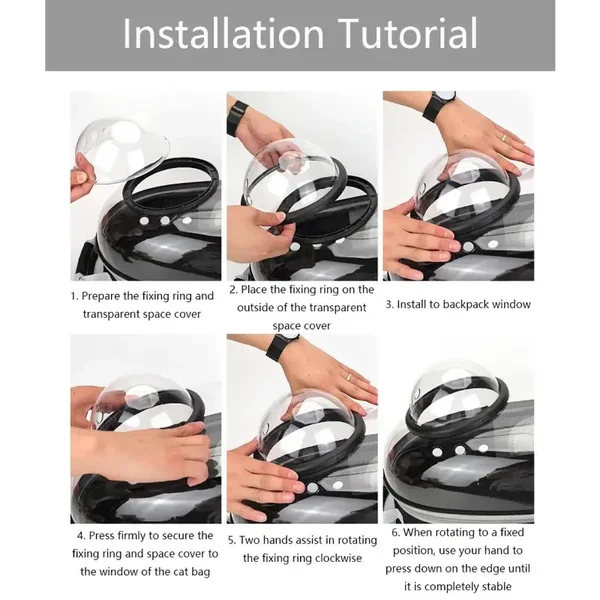 Installation Tutorial

1. Prepare the fixing ring and transparent space cover

2. Place the fixing ring on the outside of the transparent space cover

3. Install to backpack window

4. Press firmly to secure the fixing ring and space cover to the window of the cat bag

5. Two hands assist in rotating the fixing ring clockwise

6. When rotating to a fixed position, use your hand to press down on the edge until it is completely stable