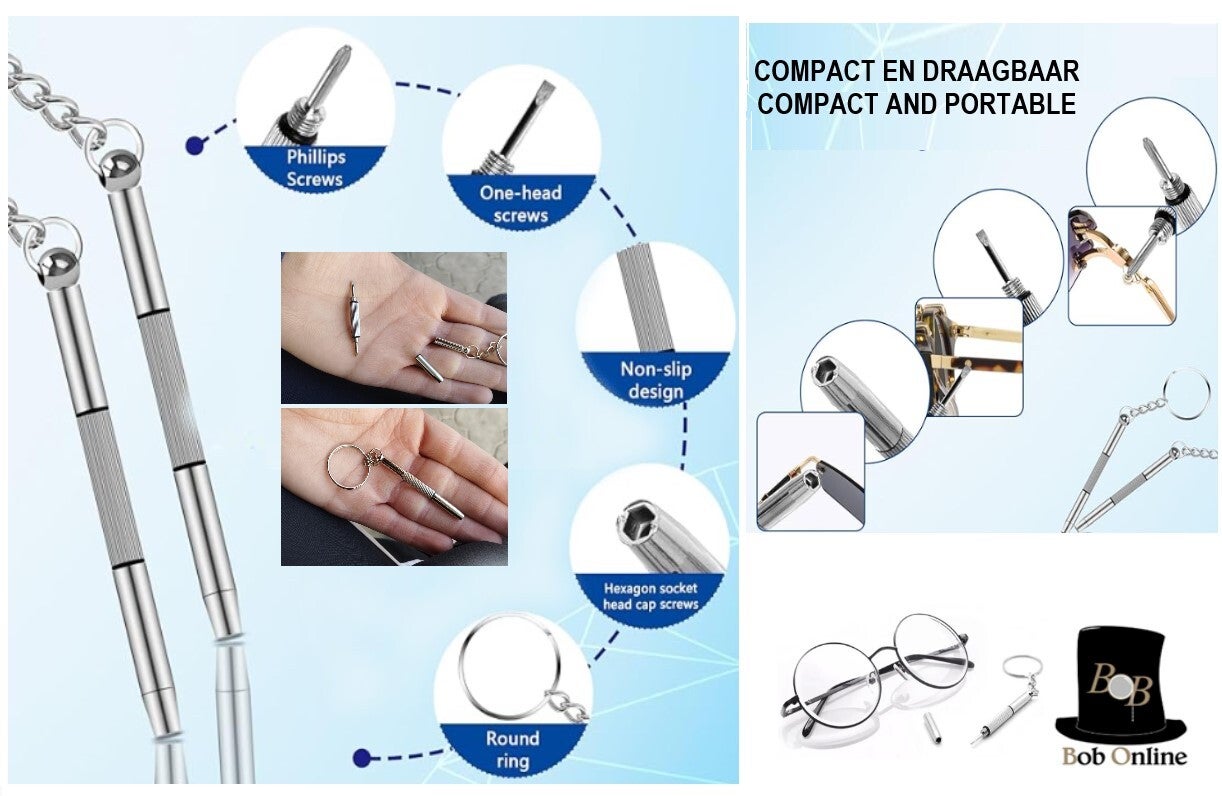 Phillips Screws

One-head screws

Non-slip design

Hexagon socket head cap screws

Round ring

COMPACT EN DRAAGBAAR
COMPACT AND PORTABLE

BOB

Bob Online