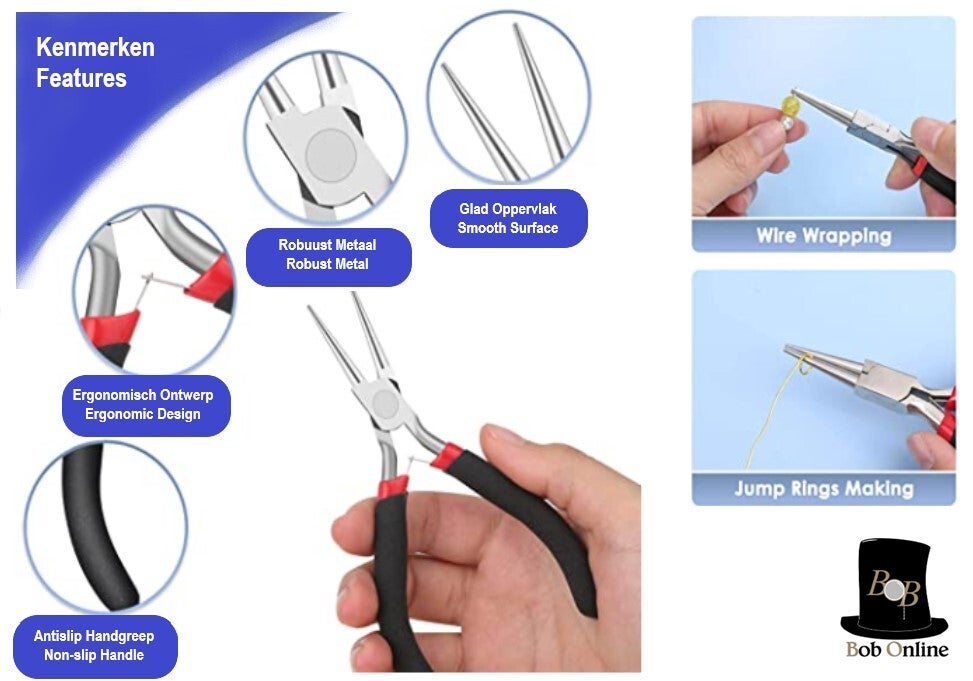 Kenmerken
Features

Robuust Metaal
Robust Metal

Glad Oppervlak
Smooth Surface

Ergonomisch Ontwerp
Ergonomic Design

Antislip Handgreep
Non-slip Handle

Wire Wrapping

Jump Rings Making

BOB
Bob Online