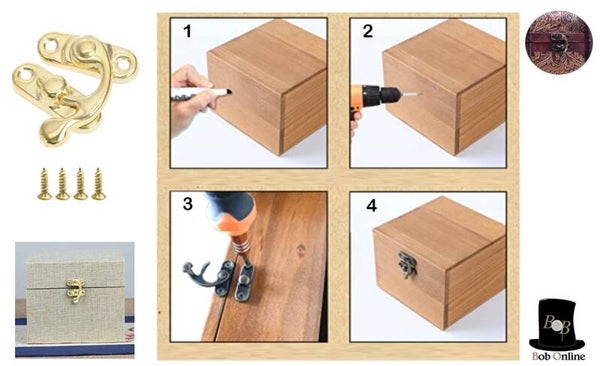 1

2

3

4

BOB

Bob Online