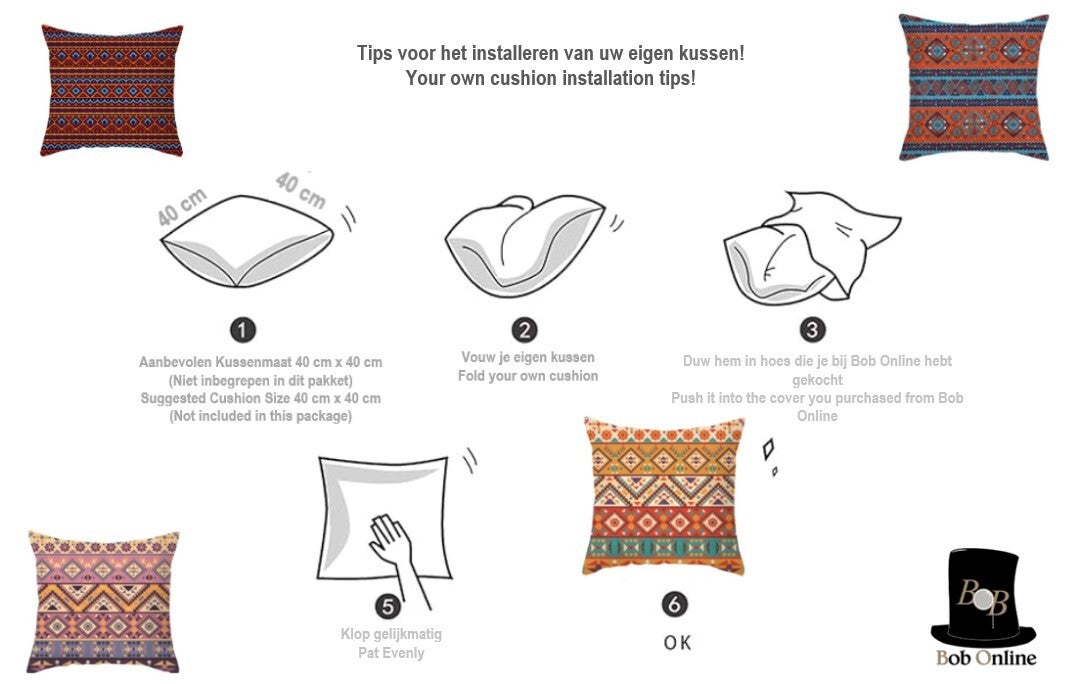 Tips voor het installeren van uw eigen kussen!
Your own cushion installation tips!

40 cm 40 cm

1
Aanbevolen Kussenmaat 40 cm x 40 cm
(Niet inbegrepen in dit pakket)
Suggested Cushion Size 40 cm x 40 cm
(Not included in this package)

2
Vouw je eigen kussen
Fold your own cushion

3
Duw hem in hoes die je bij Bob Online hebt gekocht
Push it into the cover you purchased from Bob Online

5
Klop gelijkmatig
Pat Evenly

6
OK

BoB
Bob Online