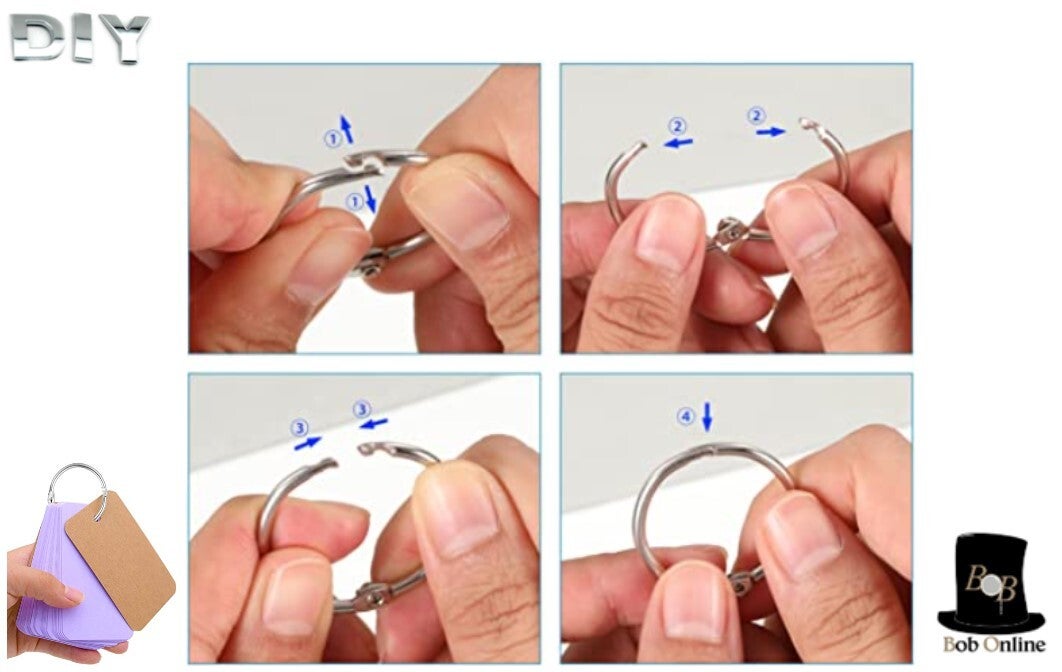 DIY

①
①

②
②

③
③

④

BOB
Bob Online