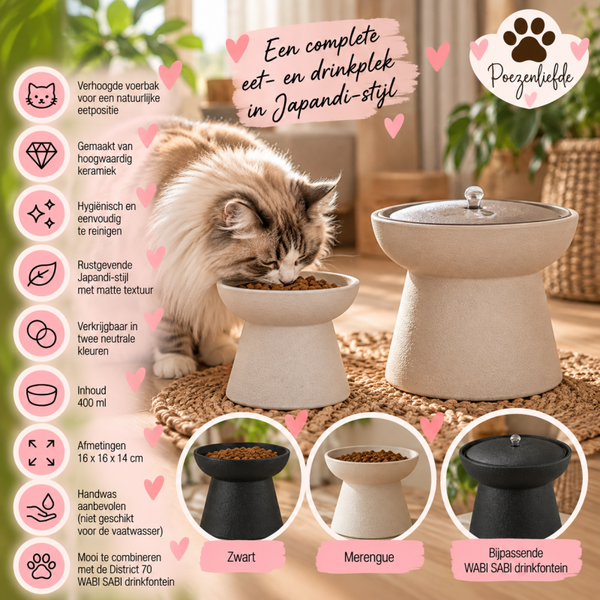 Een complete eet- en drinkplek in Japandi-stijl

Poezenliefde

Verhoogde voerbak voor een natuurlijke eetpositie

Gemaakt van hoogwaardig keramiek

Hygiënisch en eenvoudig te reinigen

Rustgevende Japandi-stijl met matte textuur

Verkrijgbaar in twee neutrale kleuren

Inhoud 400 ml

Afmetingen 16 x 16 x 14 cm

Handwas aanbevolen (niet geschikt voor de vaatwasser)

Mooi te combineren met de District 70 WABI SABI drinkfontein

Zwart

Merengue

Bijpassende WABI SABI drinkfontein