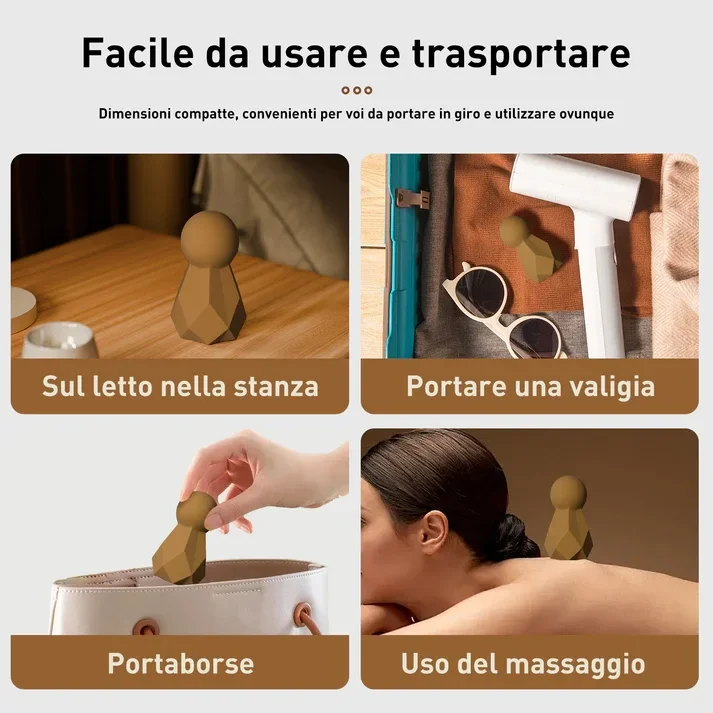 Facile da usare e trasportare

Dimensioni compatte, convenienti per voi da portare in giro e utilizzare ovunque

Sul letto nella stanza

Portare una valigia

Portaborse

Uso del massaggio