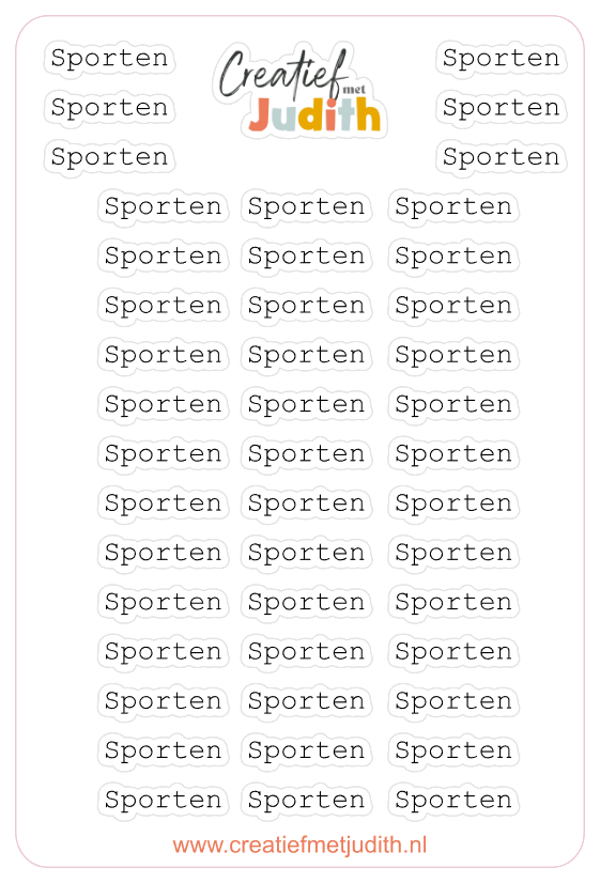 Sporten

Sporten

Sporten

Creatief met Judith

Sporten

Sporten

Sporten

Sporten Sporten Sporten

Sporten Sporten Sporten

Sporten Sporten Sporten

Sporten Sporten Sporten

Sporten Sporten Sporten

Sporten Sporten Sporten

Sporten Sporten Sporten

Sporten Sporten Sporten

Sporten Sporten Sporten

Sporten Sporten Sporten

Sporten Sporten Sporten

Sporten Sporten Sporten

Sporten Sporten Sporten

www.creatiefmetjudith.nl