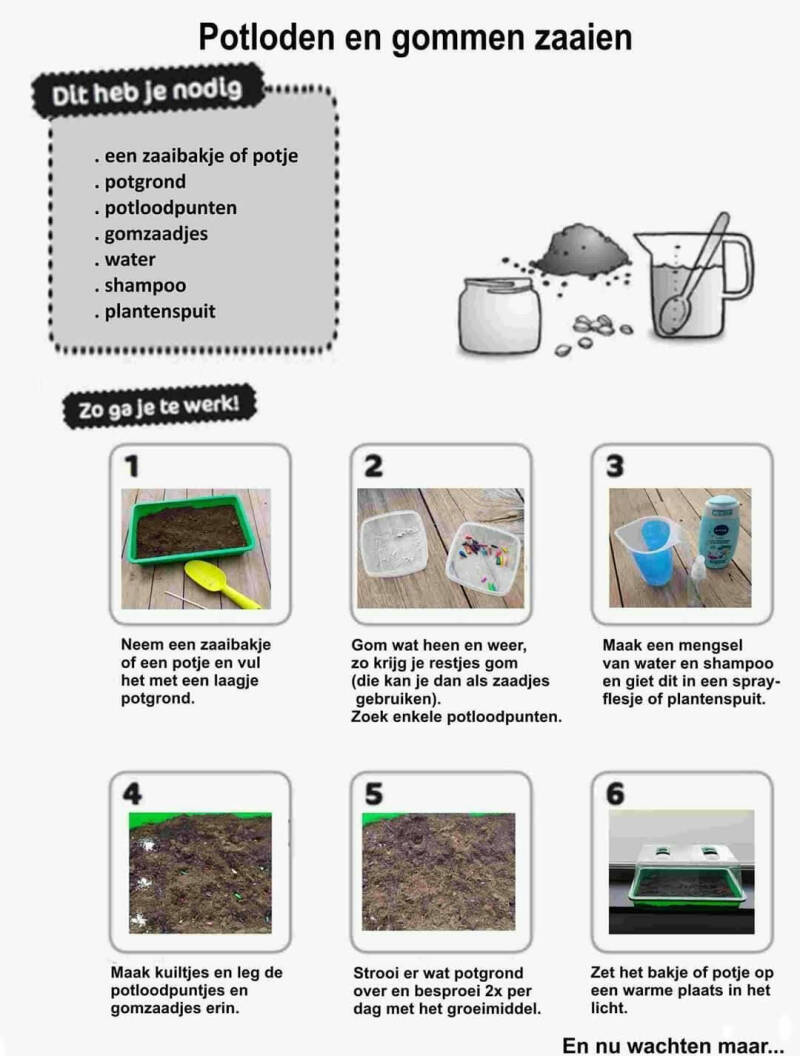 Potloden en gommen zaaien

Dit heb je nodig

. een zaaibakje of potje
. potgrond
. potloodpunten
. gomzaadjes
. water
. shampoo
. plantenspuit

Zo ga je te werk!

1

Neem een zaaibakje of een potje en vul het met een laagje potgrond.

2

Gom wat heen en weer, zo krijg je restjes gom (die kan je dan als zaadjes gebruiken).
Zoek enkele potloodpunten.

3

Maak een mengsel van water en shampoo en giet dit in een sprayflesje of plantenspuit.

4

Maak kuiltjes en leg de potloodpuntjes en gomzaadjes erin.

5

Strooi er wat potgrond over en besproei 2x per dag met het groeimiddel.

6

Zet het bakje of potje op een warme plaats in het licht.

En nu wachten maar...