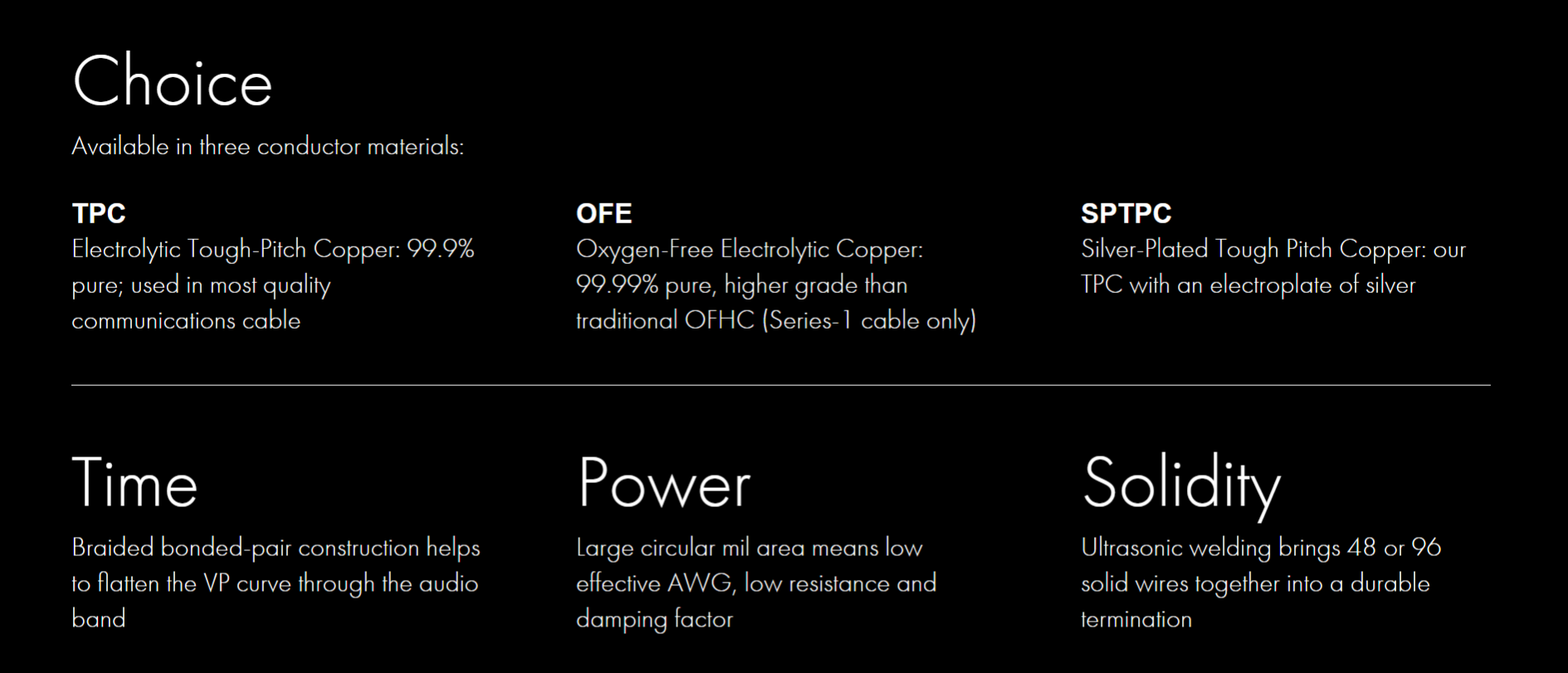 Choice

Available in three conductor materials:

TPC
Electrolytic Tough-Pitch Copper: 99.9% pure; used in most quality communications cable

OFE
Oxygen-Free Electrolytic Copper: 99.99% pure, higher grade than traditional OFHC (Series-1 cable only)

SPTPC
Silver-Plated Tough Pitch Copper: our TPC with an electroplate of silver

Time
Braided bonded-pair construction helps to flatten the VP curve through the audio band

Power
Large circular mil area means low effective AWG, low resistance and damping factor

Solidity
Ultrasonic welding brings 48 or 96 solid wires together into a durable termination