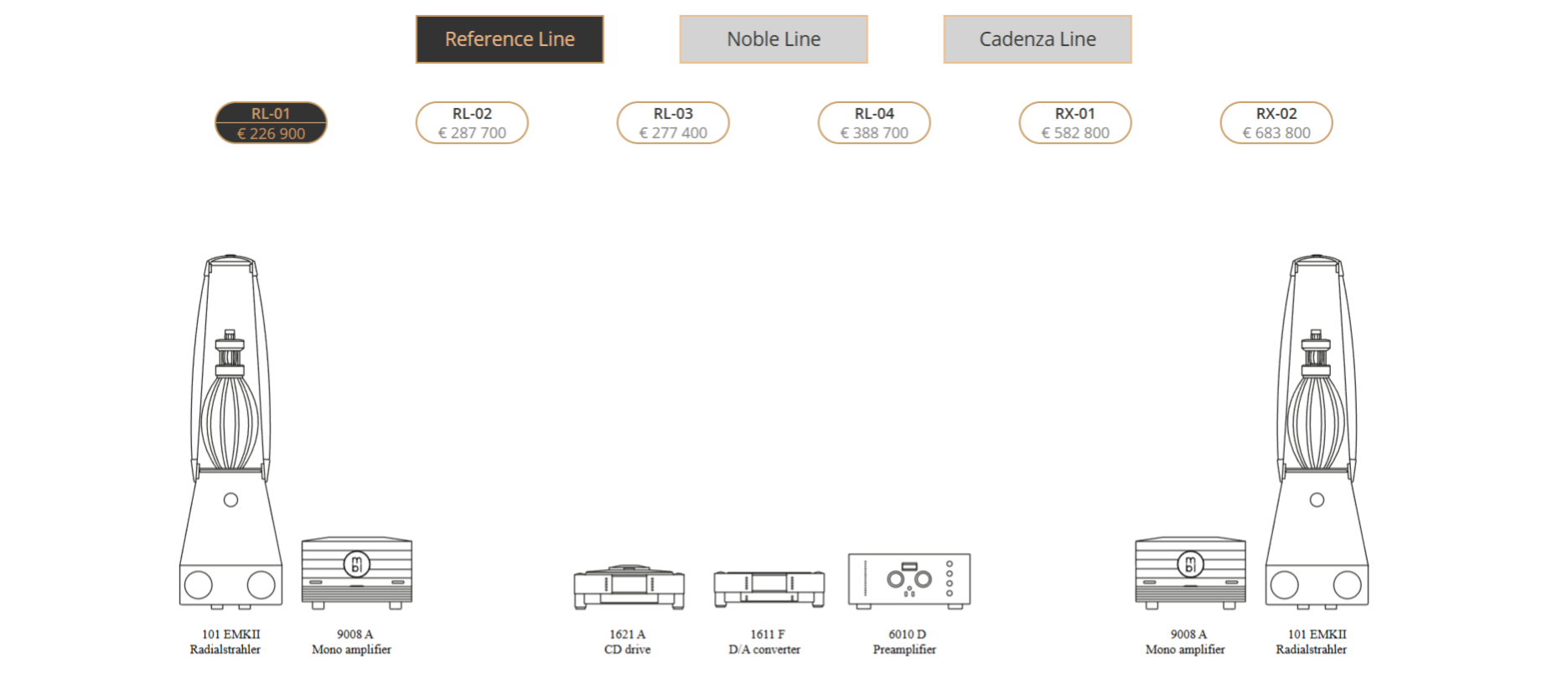 Reference Line

Noble Line

Cadenza Line

RL-01
€ 226 900

RL-02
€ 287 700

RL-03
€ 277 400

RL-04
€ 388 700

RX-01
€ 582 800

RX-02
€ 683 800

101 EMKII
Radialstrahler

9008 A
Mono amplifier

1621 A
CD drive

1611 F
D/A converter

6010 D
Preamplifier

9008 A
Mono amplifier

101 EMKII
Radialstrahler