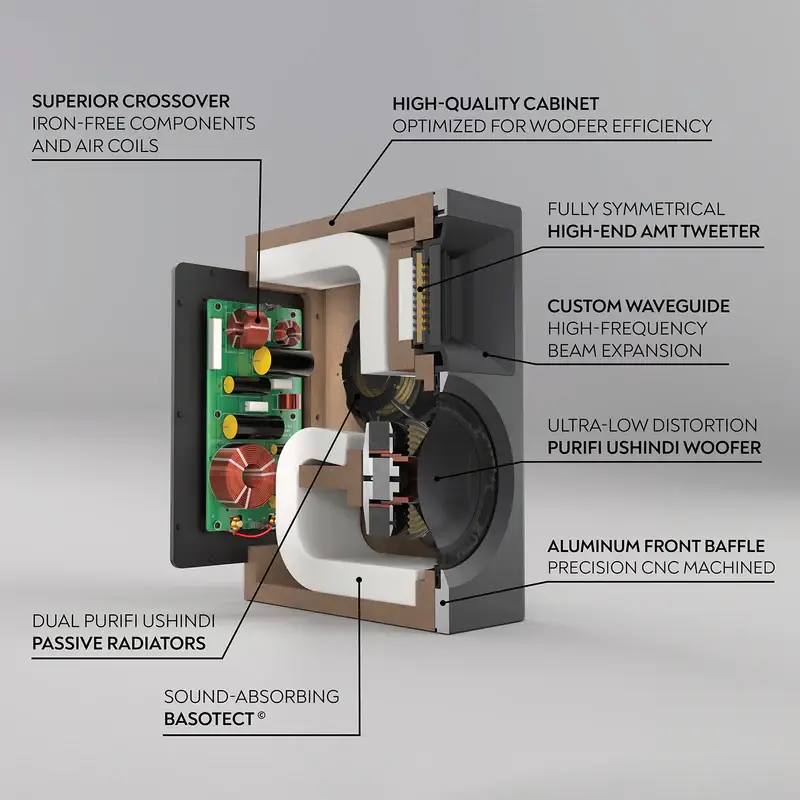 SUPERIOR CROSSOVER
IRON-FREE COMPONENTS AND AIR COILS

HIGH-QUALITY CABINET
OPTIMIZED FOR WOOFER EFFICIENCY

FULLY SYMMETRICAL
HIGH-END AMT TWEETER

CUSTOM WAVEGUIDE
HIGH-FREQUENCY BEAM EXPANSION

ULTRA-LOW DISTORTION
PURIFI USHINDI WOOFER

ALUMINUM FRONT BAFFLE
PRECISION CNC MACHINED

DUAL PURIFI USHINDI
PASSIVE RADIATORS

SOUND-ABSORBING
BASOTECT ©