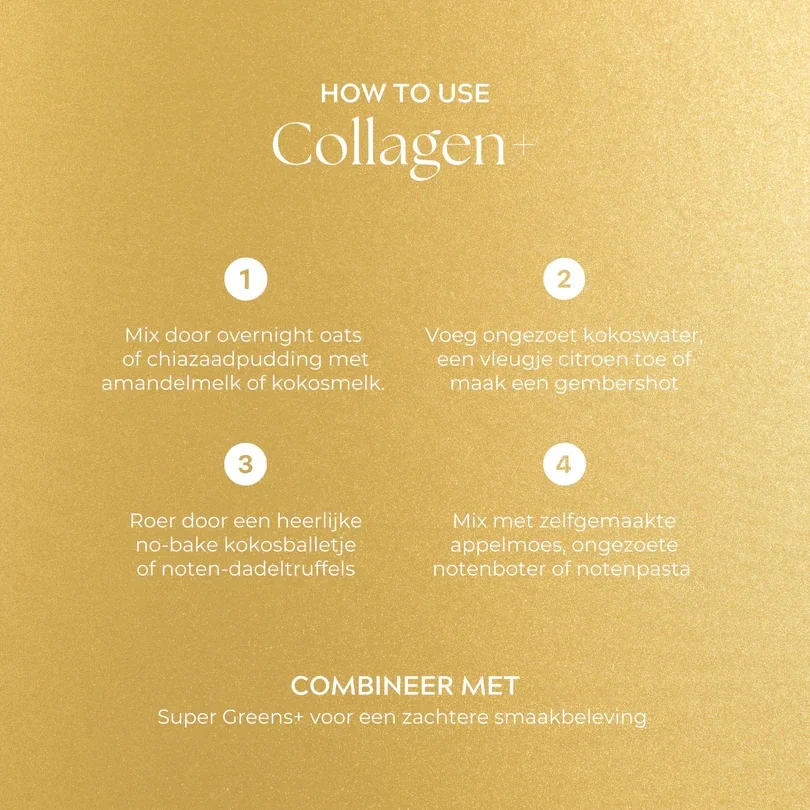 HOW TO USE
Collagen+

1

Mix door overnight oats of chiazaadpudding met amandelmelk of kokosmelk.

2

Voeg ongezoet kokoswater, een vleugje citroen toe of maak een gembershot

3

Roer door een heerlijke no-bake kokosballetje of noten-dadeltruffels

4

Mix met zelfgemaakte appelmoes, ongezoete notenboter of notenpasta

COMBINEER MET
Super Greens+ voor een zachtere smaakbeleving