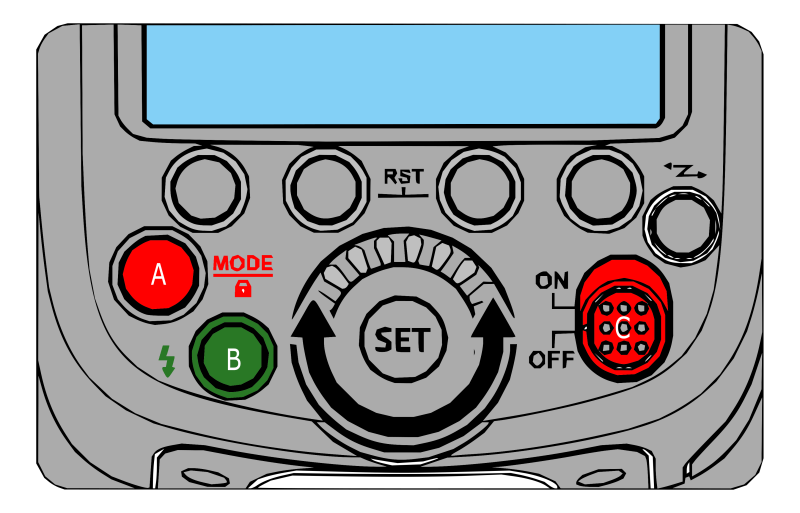 RST

A

MODE

B

SET

ON

C

OFF