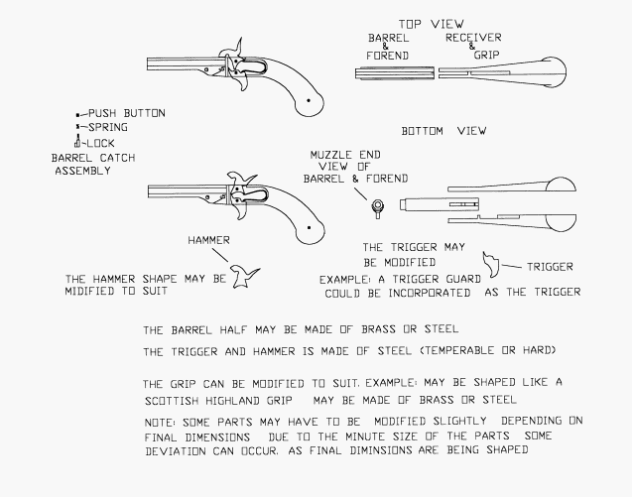 TOP VIEW
BARREL & FOREND
RECEIVER & GRIP

PUSH BUTTON
SPRING
LOCK
BARREL CATCH ASSEMBLY

BOTTOM VIEW

MUZZLE END VIEW OF BARREL & FOREND

HAMMER

THE HAMMER SHAPE MAY BE MIDIFIED TO SUIT

THE TRIGGER MAY BE MODIFIED

TRIGGER

EXAMPLE: A TRIGGER GUARD COULD BE INCORPORATED AS THE TRIGGER

THE BARREL HALF MAY BE MADE OF BRASS OR STEEL

THE TRIGGER AND HAMMER IS MADE OF STEEL (TEMPERABLE OR HARD)

THE GRIP CAN BE MODIFIED TO SUIT. EXAMPLE: MAY BE SHAPED LIKE A SCOTTISH HIGHLAND GRIP MAY BE MADE OF BRASS OR STEEL

NOTE: SOME PARTS MAY HAVE TO BE MODIFIED SLIGHTLY DEPENDING ON FINAL DIMENSIONS DUE TO THE MINUTE SIZE OF THE PARTS SOME DEVIATION CAN OCCUR. AS FINAL DIMINSIONS ARE BEING SHAPED