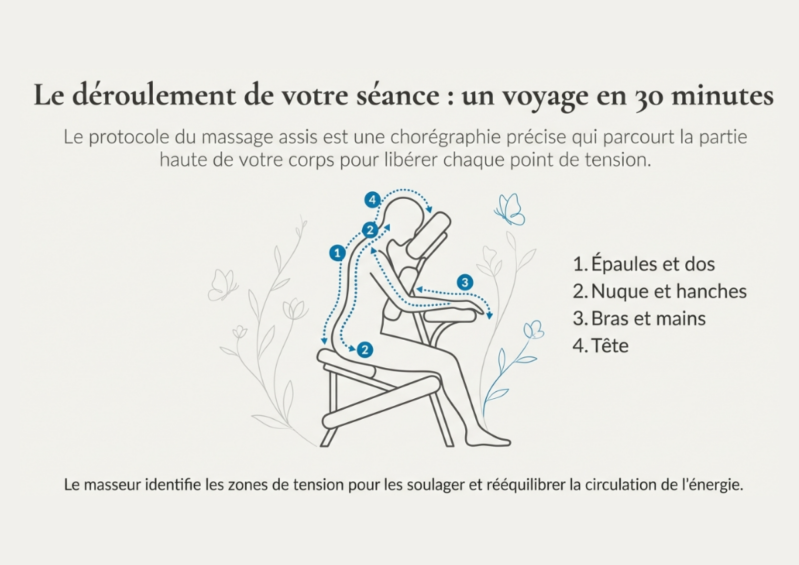 Le déroulement de votre séance : un voyage en 30 minutes

Le protocole du massage assis est une chorégraphie précise qui parcourt la partie haute de votre corps pour libérer chaque point de tension.

4
2
1
3
2

1. Épaules et dos
2. Nuque et hanches
3. Bras et mains
4. Tête

Le masseur identifie les zones de tension pour les soulager et rééquilibrer la circulation de l'énergie.