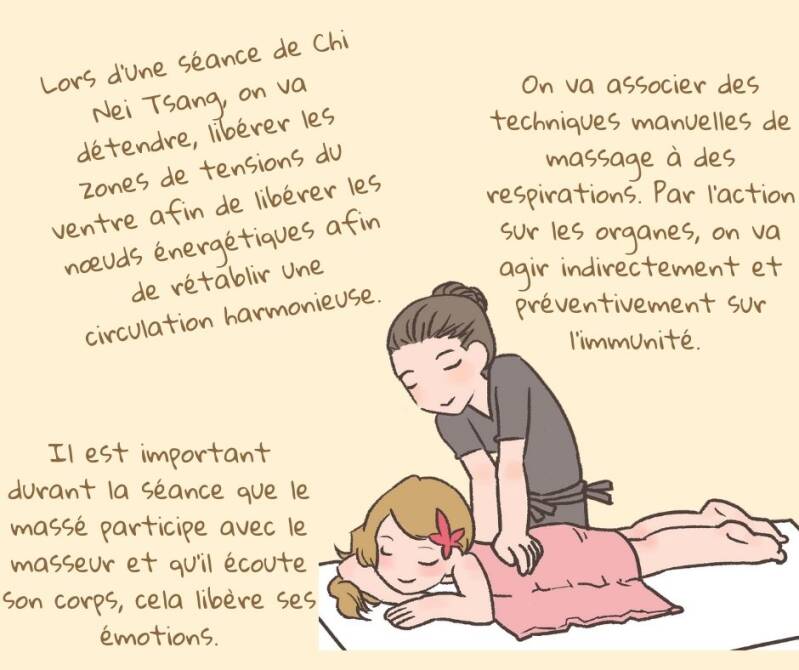 Lors d'une séance de Chi Nei Tsang, on va détendre, libérer les zones de tensions du ventre afin de libérer les nœuds énergétiques afin de rétablir une circulation harmonieuse.

On va associer des techniques manuelles de massage à des respirations. Par l'action sur les organes, on va agir indirectement et préventivement sur l'immunité.

Il est important durant la séance que le massé participe avec le masseur et qu'il écoute son corps, cela libère ses émotions.