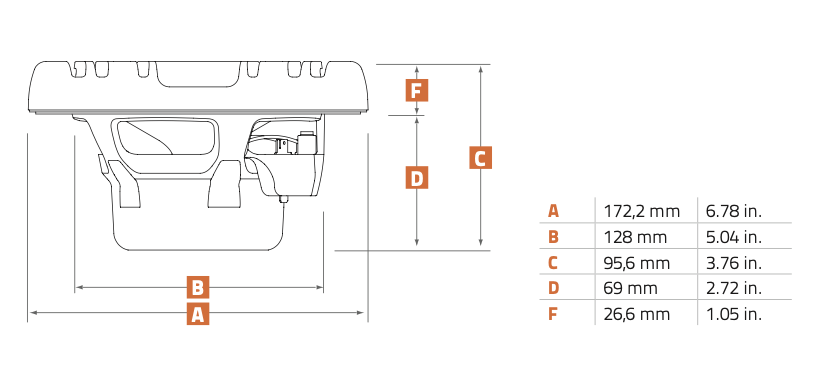 F

C

D

B

A

| A | 172,2 mm | 6.78 in. |
|---|---|---|
| B | 128 mm | 5.04 in. |
| C | 95,6 mm | 3.76 in. |
| D | 69 mm | 2.72 in. |
| F | 26,6 mm | 1.05 in. |