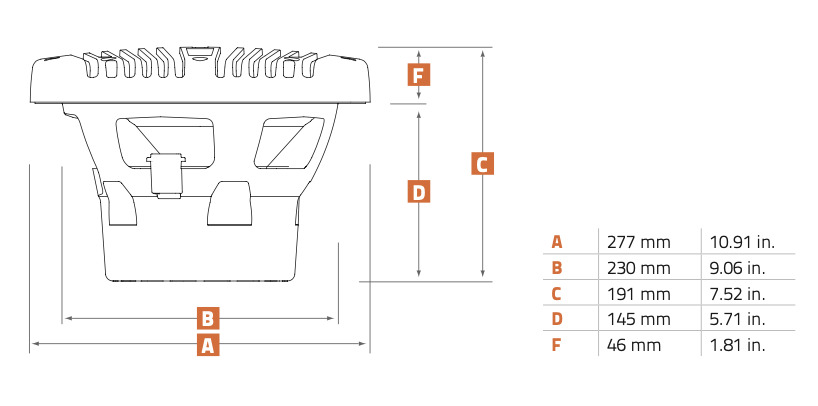 F

C

D

B

A

| A | 277 mm | 10.91 in. |
|---|---|---|
| B | 230 mm | 9.06 in. |
| C | 191 mm | 7.52 in. |
| D | 145 mm | 5.71 in. |
| F | 46 mm | 1.81 in. |