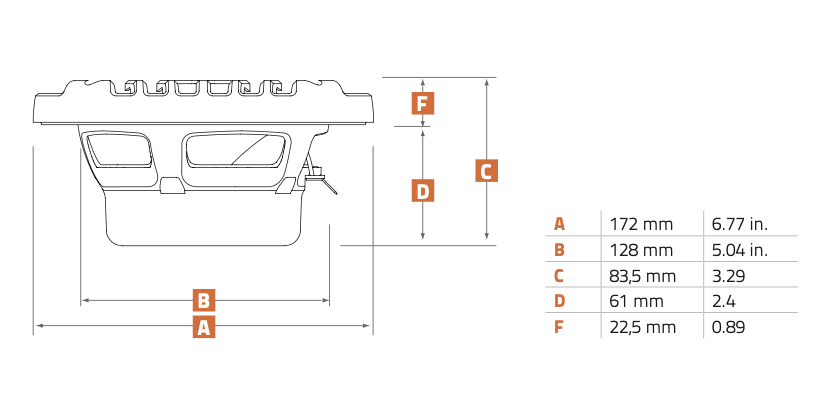 F

C

D

B

A

| A | 172 mm | 6.77 in. |
|---|---|---|
| B | 128 mm | 5.04 in. |
| C | 83,5 mm | 3.29 |
| D | 61 mm | 2.4 |
| F | 22,5 mm | 0.89 |