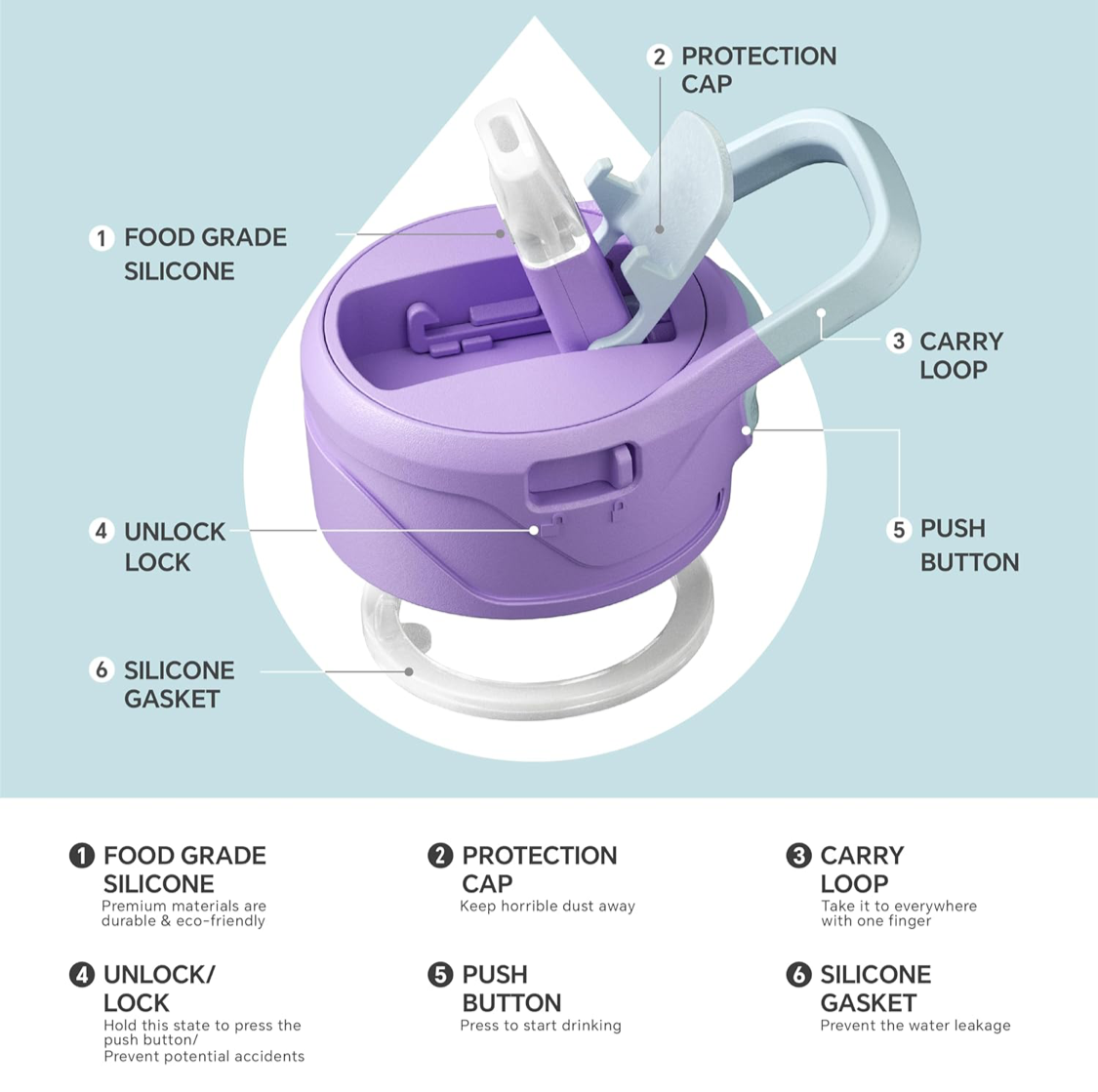 2 PROTECTION CAP

1 FOOD GRADE SILICONE

3 CARRY LOOP

4 UNLOCK LOCK

5 PUSH BUTTON

6 SILICONE GASKET

1 FOOD GRADE SILICONE
Premium materials are durable & eco-friendly

2 PROTECTION CAP
Keep horrible dust away

3 CARRY LOOP
Take it to everywhere with one finger

4 UNLOCK/ LOCK
Hold this state to press the push button/
Prevent potential accidents

5 PUSH BUTTON
Press to start drinking

6 SILICONE GASKET
Prevent the water leakage