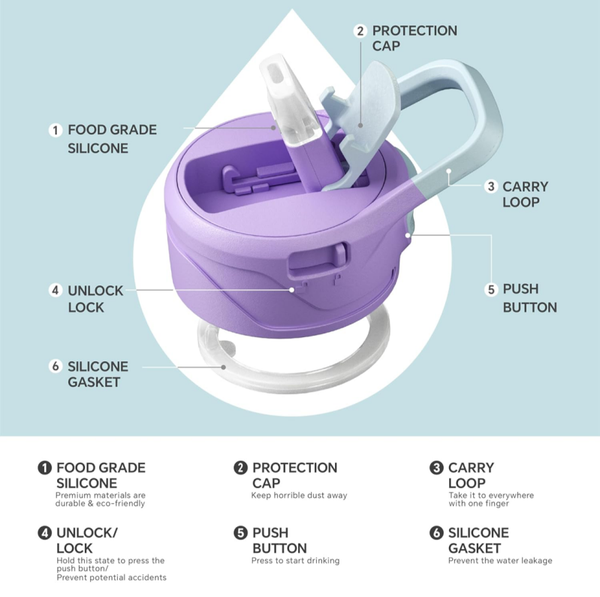 2 PROTECTION CAP

1 FOOD GRADE SILICONE

3 CARRY LOOP

4 UNLOCK LOCK

5 PUSH BUTTON

6 SILICONE GASKET

1 FOOD GRADE SILICONE
Premium materials are durable & eco-friendly

2 PROTECTION CAP
Keep horrible dust away

3 CARRY LOOP
Take it to everywhere with one finger

4 UNLOCK/ LOCK
Hold this state to press the push button/ Prevent potential accidents

5 PUSH BUTTON
Press to start drinking

6 SILICONE GASKET
Prevent the water leakage