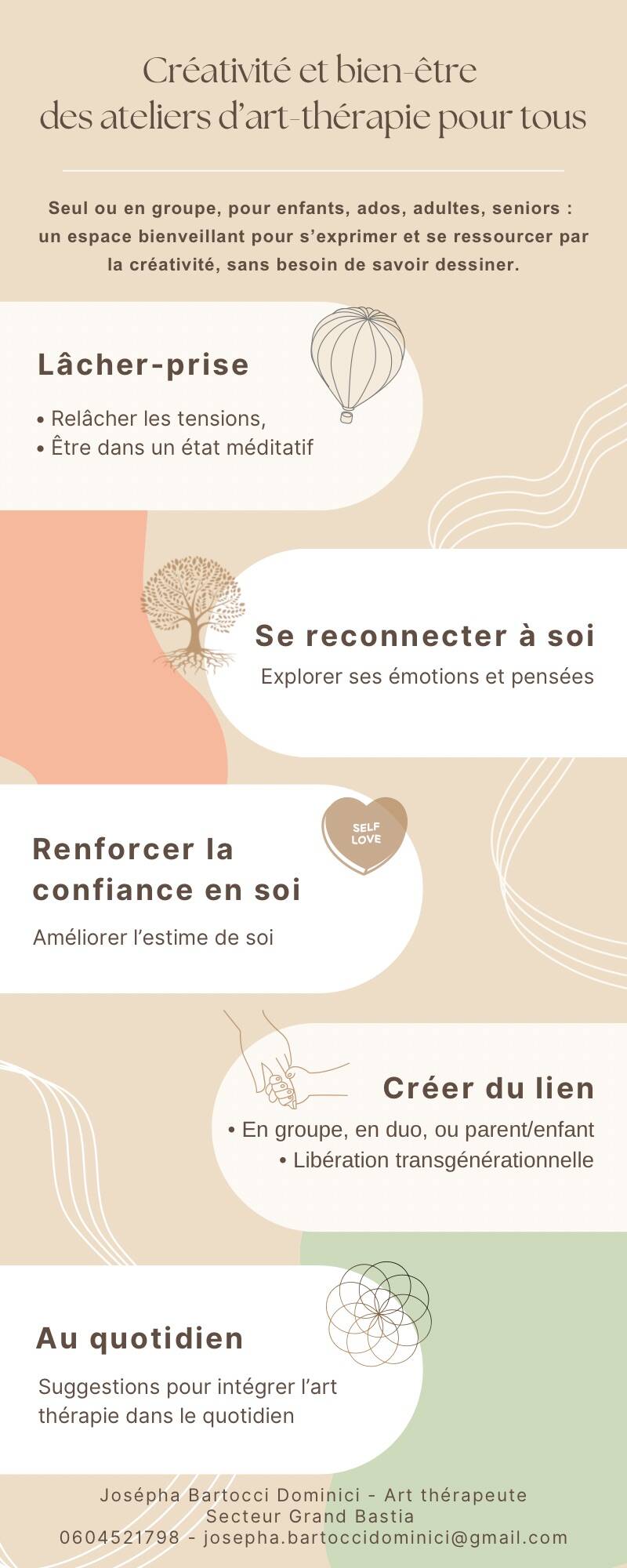 Créativité et bien-être
des ateliers d'art-thérapie pour tous

Seul ou en groupe, pour enfants, ados, adultes, seniors : un espace bienveillant pour s'exprimer et se ressourcer par la créativité, sans besoin de savoir dessiner.

Lâcher-prise

• Relâcher les tensions,
• Être dans un état méditatif

Se reconnecter à soi

Explorer ses émotions et pensées

SELF LOVE

Renforcer la confiance en soi

Améliorer l'estime de soi

Créer du lien

• En groupe, en duo, ou parent/enfant
• Libération transgénérationnelle

Au quotidien

Suggestions pour intégrer l'art thérapie dans le quotidien

Josépha Bartocci Dominici - Art thérapeute
Secteur Grand Bastia
0604521798 - josepha.bartoccidominici@gmail.com