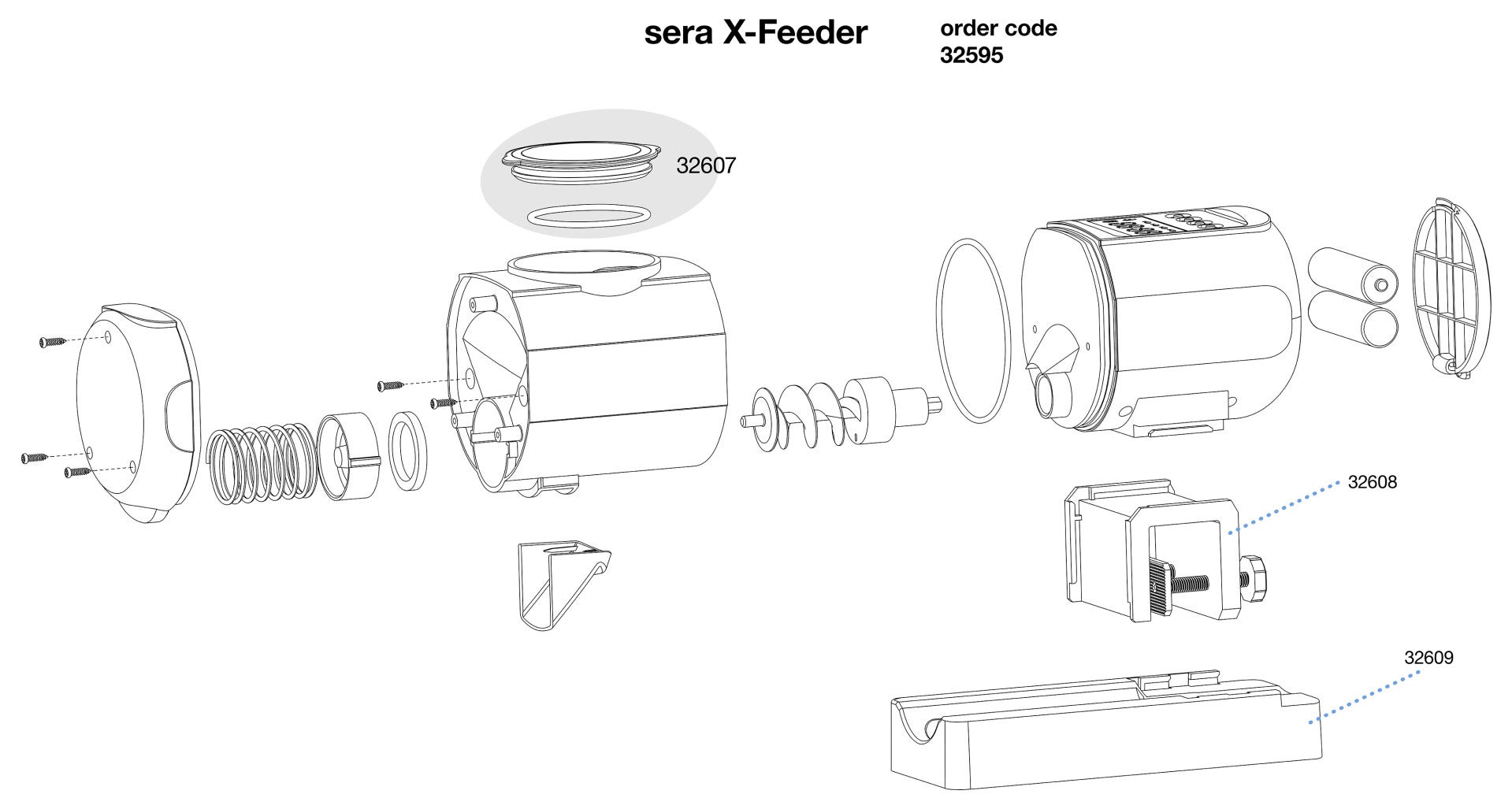 sera X-Feeder

order code
32595

32607

32608

32609