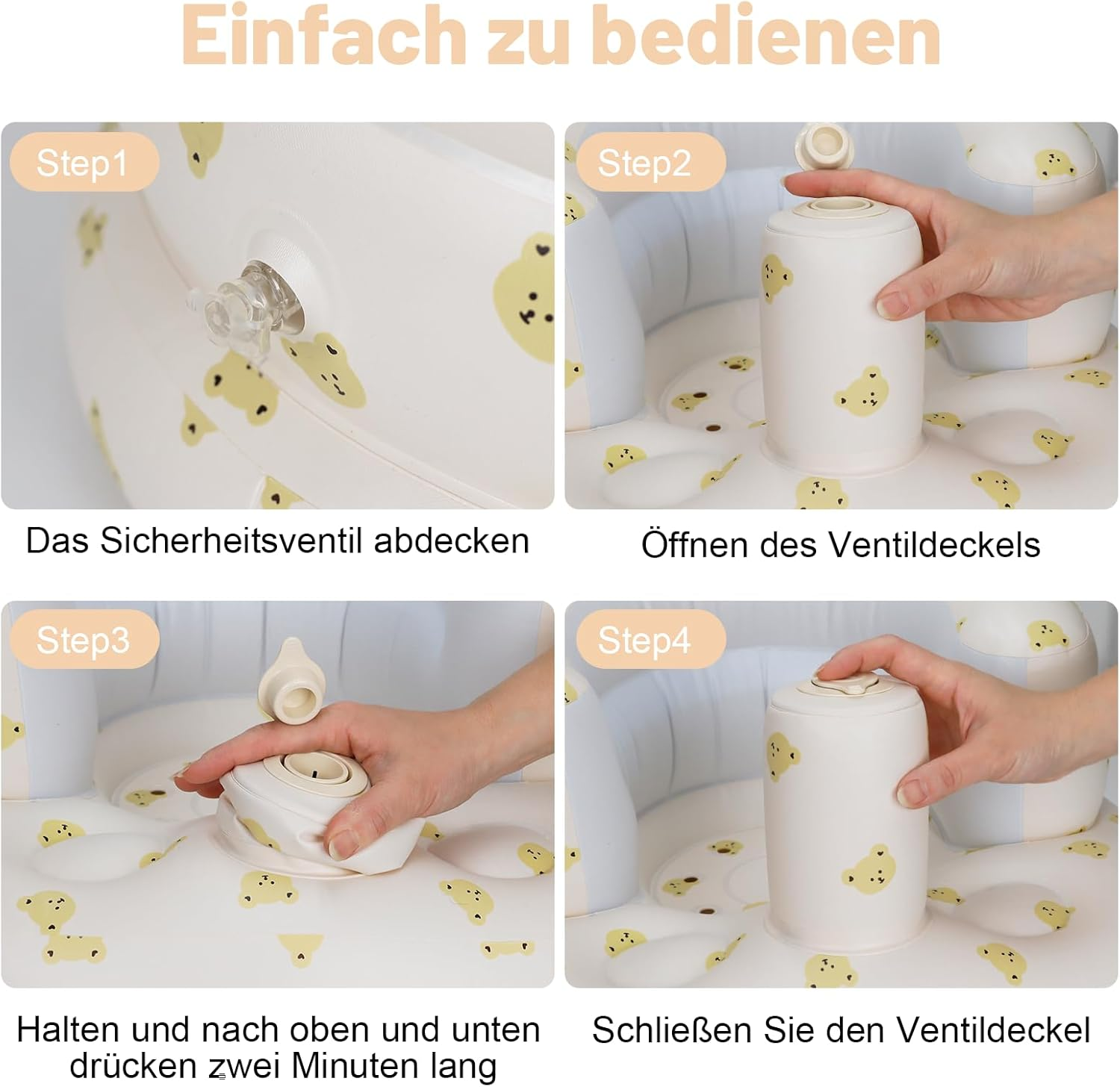 Einfach zu bedienen

Step1

Das Sicherheitsventil abdecken

Step2

Öffnen des Ventildeckels

Step3

Halten und nach oben und unten drücken zwei Minuten lang

Step4

Schließen Sie den Ventildeckel