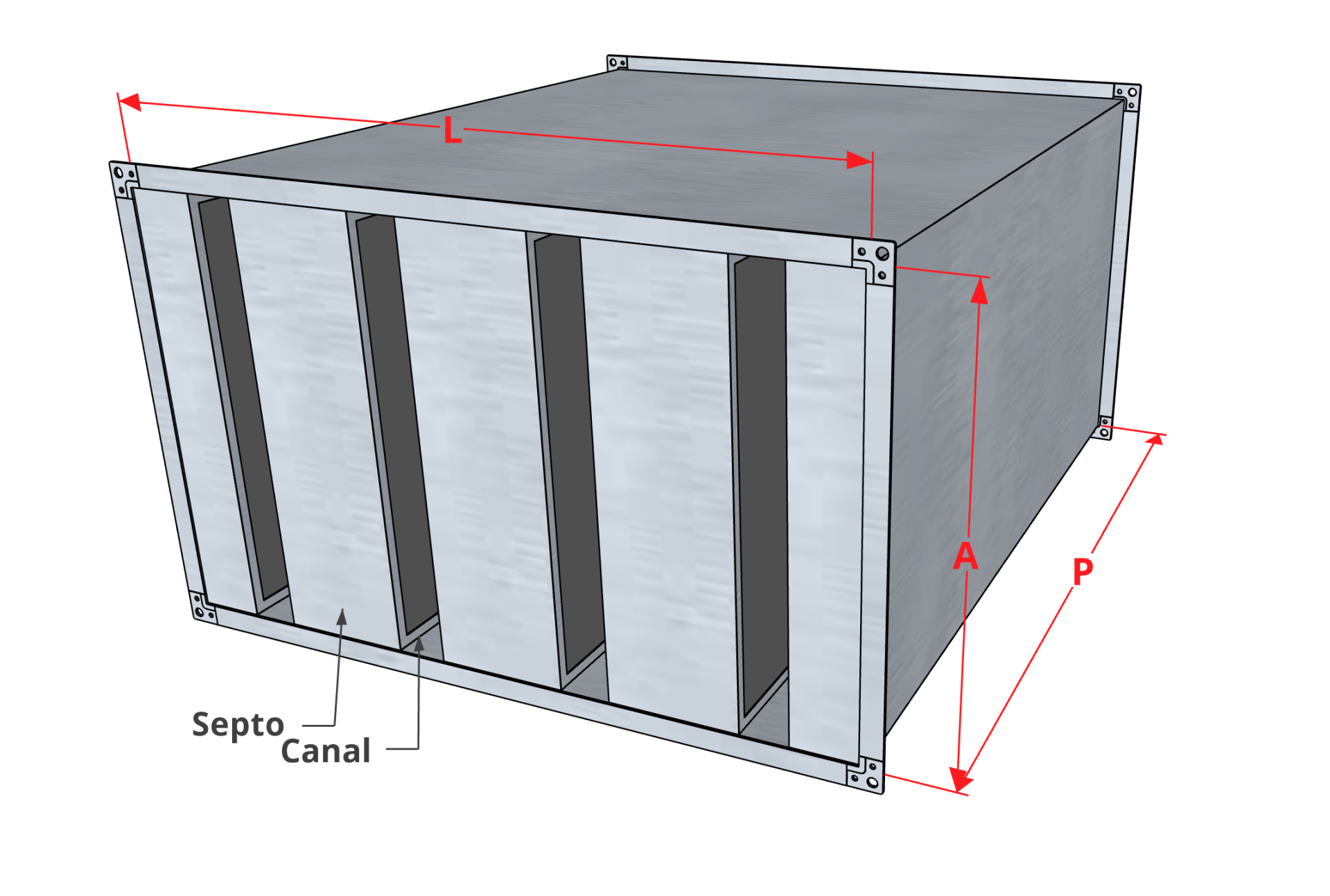 L
A
P
Septo
Canal