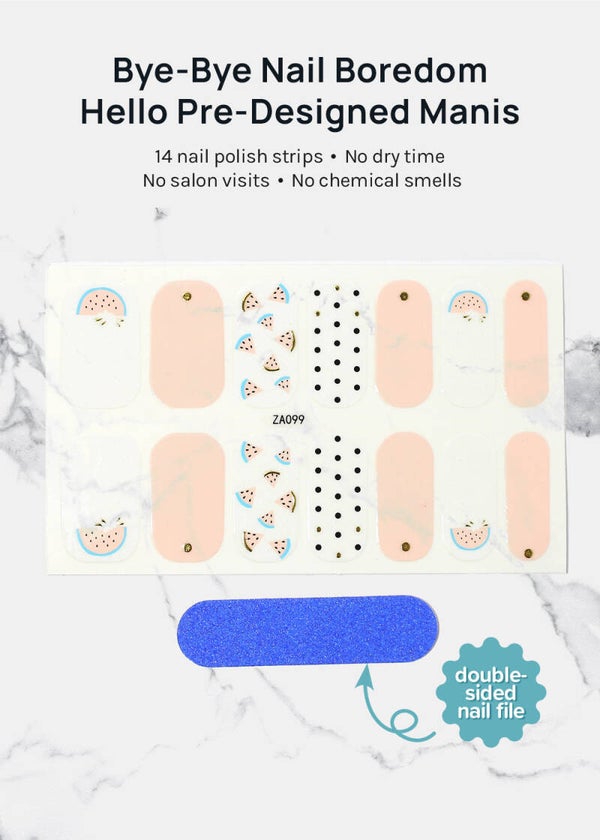 Bye-Bye Nail Boredom
Hello Pre-Designed Manis

14 nail polish strips • No dry time
No salon visits • No chemical smells

ZA099

double-sided nail file