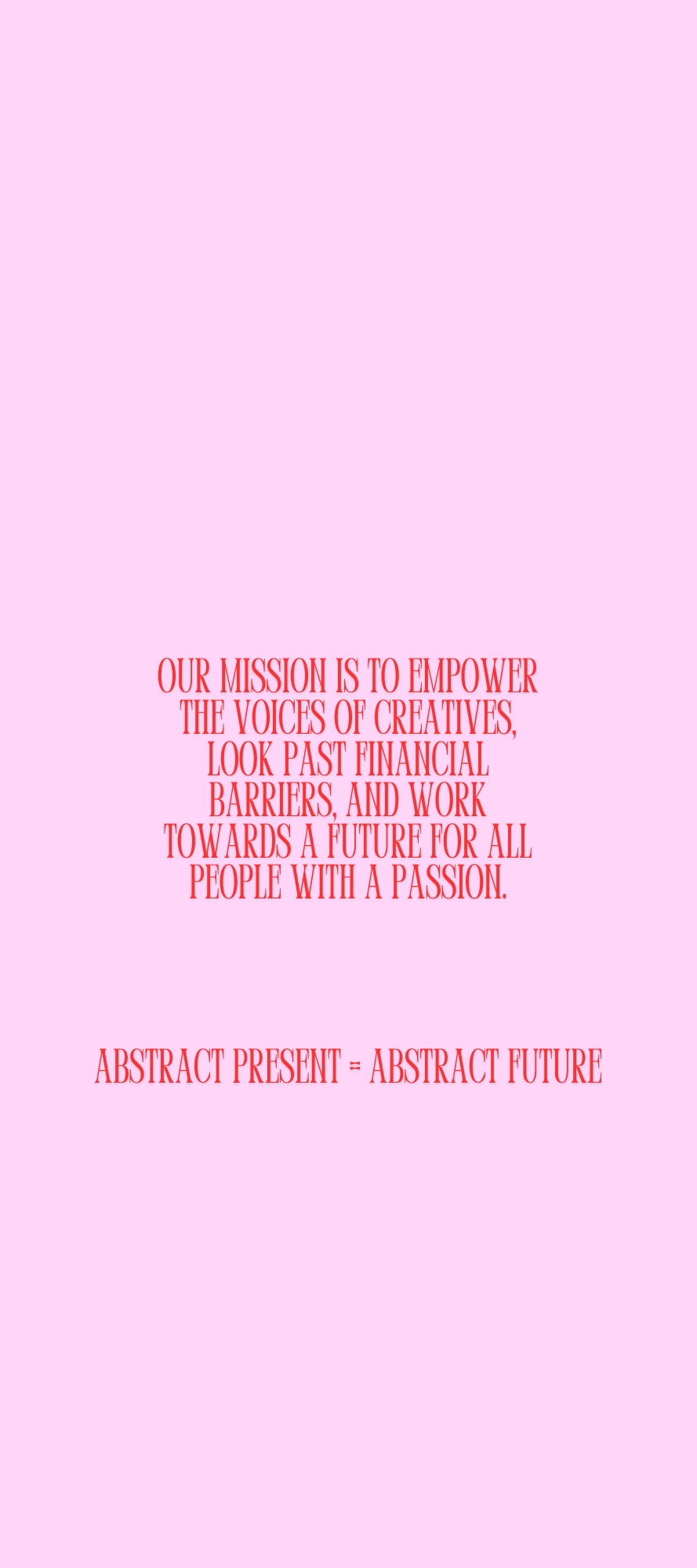 OUR MISSION IS TO EMPOWER THE VOICES OF CREATIVES, LOOK PAST FINANCIAL BARRIERS, AND WORK TOWARDS A FUTURE FOR ALL PEOPLE WITH A PASSION.

ABSTRACT PRESENT = ABSTRACT FUTURE