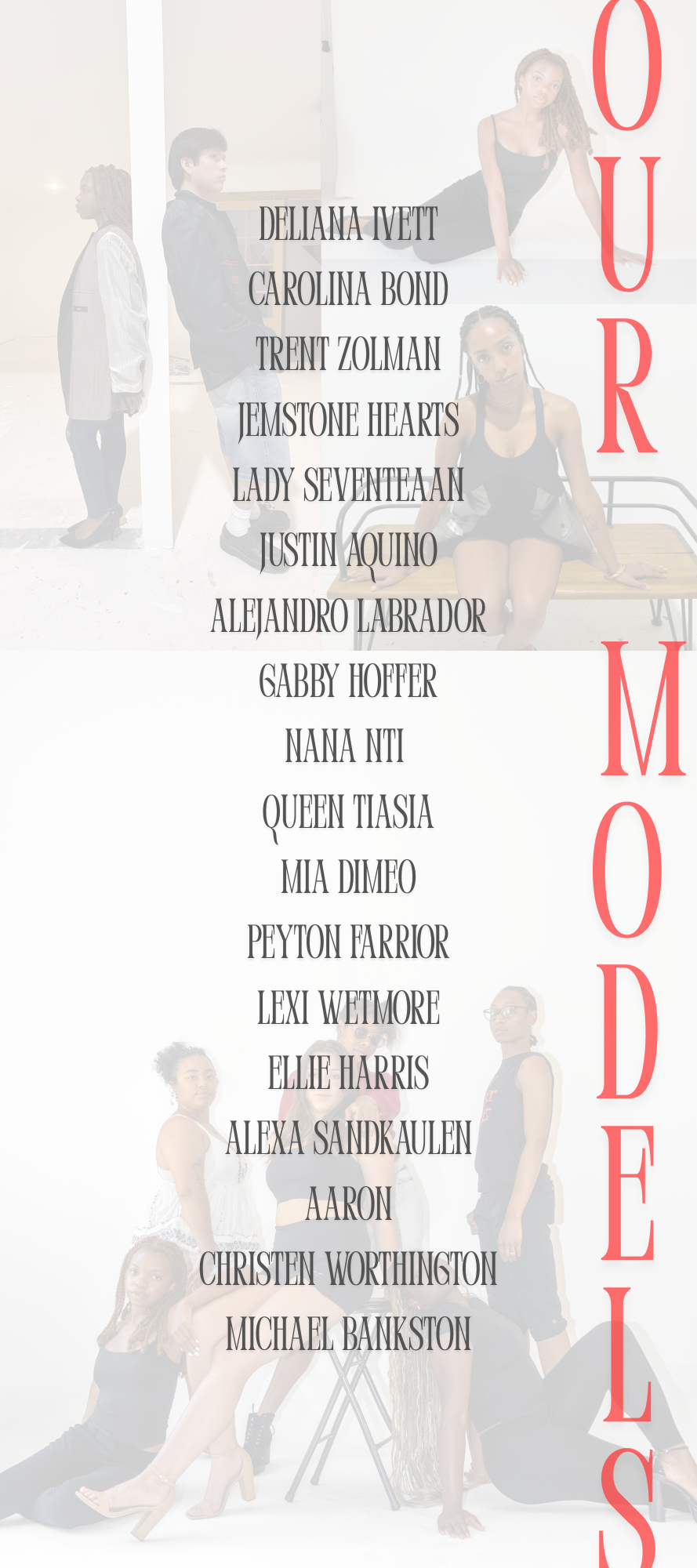 OUR MODELS

DELIANA IVETT
CAROLINA BOND
TRENT ZOLMAN
JEMSTONE HEARTS
LADY SEVENTEAAN
JUSTIN AQUINO
ALEJANDRO LABRADOR
GABBY HOFFER
NANA NTI
QUEEN TIASIA
MIA DIMEO
PEYTON FARRIOR
LEXI WETMORE
ELLIE HARRIS
ALEXA SANDKAULEN
AARON
CHRISTEN WORTHINGTON
MICHAEL BANKSTON