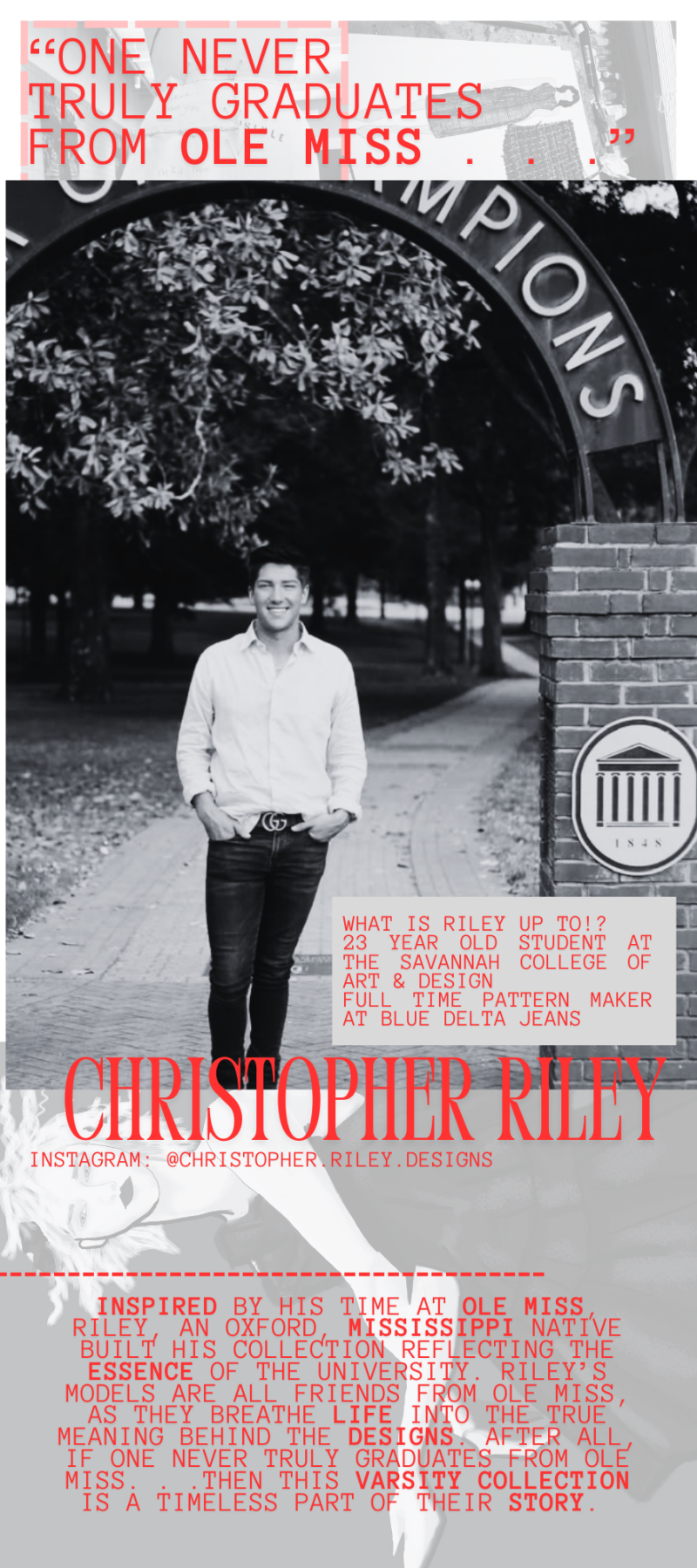 “ONE NEVER TRULY GRADUATES FROM OLE MISS . . .”

MPIONS

1848

WHAT IS RILEY UP TO!?
23 YEAR OLD STUDENT AT THE SAVANNAH COLLEGE OF ART & DESIGN
FULL TIME PATTERN MAKER AT BLUE DELTA JEANS

CHRISTOPHER RILEY

INSTAGRAM: @CHRISTOPHER.RILEY.DESIGNS

INSPIRED BY HIS TIME AT OLE MISS, RILEY, AN OXFORD, MISSISSIPPI NATIVE BUILT HIS COLLECTION REFLECTING THE ESSENCE OF THE UNIVERSITY. RILEY'S MODELS ARE ALL FRIENDS FROM OLE MISS, AS THEY BREATHE LIFE INTO THE TRUE MEANING BEHIND THE DESIGNS. AFTER ALL, IF ONE NEVER TRULY GRADUATES FROM OLE MISS. . .THEN THIS VARSITY COLLECTION IS A TIMELESS PART OF THEIR STORY.