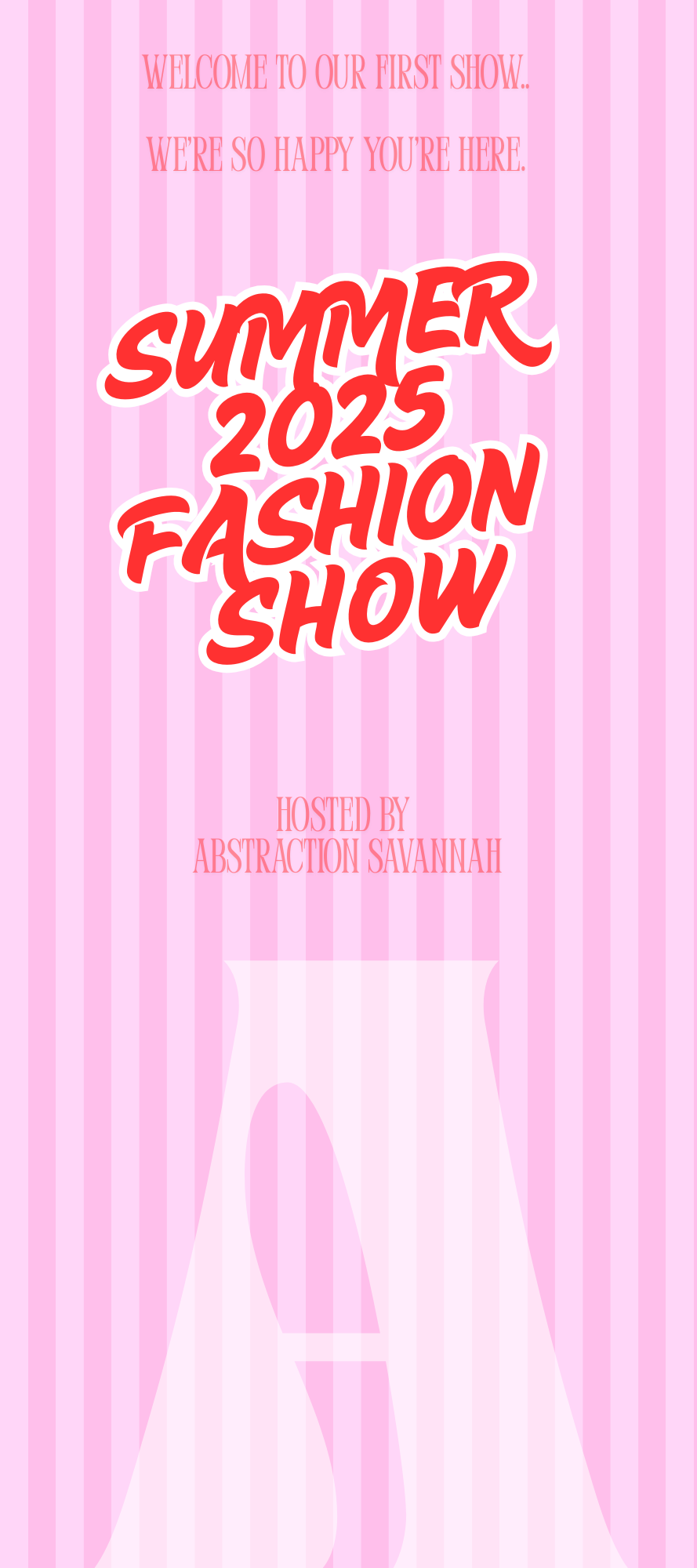 WELCOME TO OUR FIRST SHOW..

WE'RE SO HAPPY YOU'RE HERE.

SUMMER 2025 FASHION SHOW

HOSTED BY
ABSTRACTION SAVANNAH

A