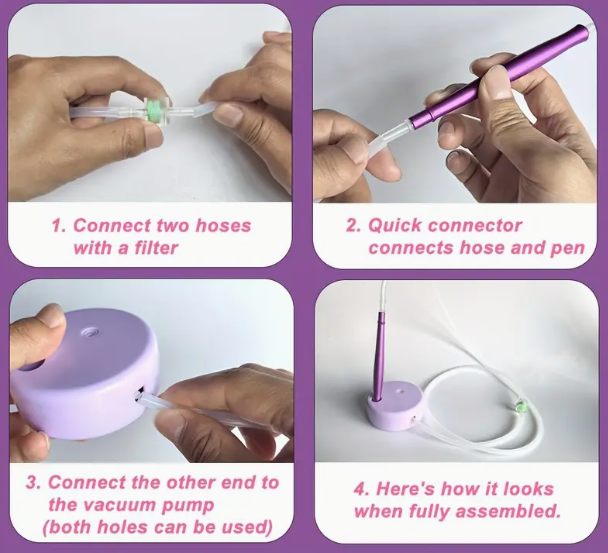 1. Connect two hoses with a filter

2. Quick connector connects hose and pen

3. Connect the other end to the vacuum pump (both holes can be used)

4. Here's how it looks when fully assembled.