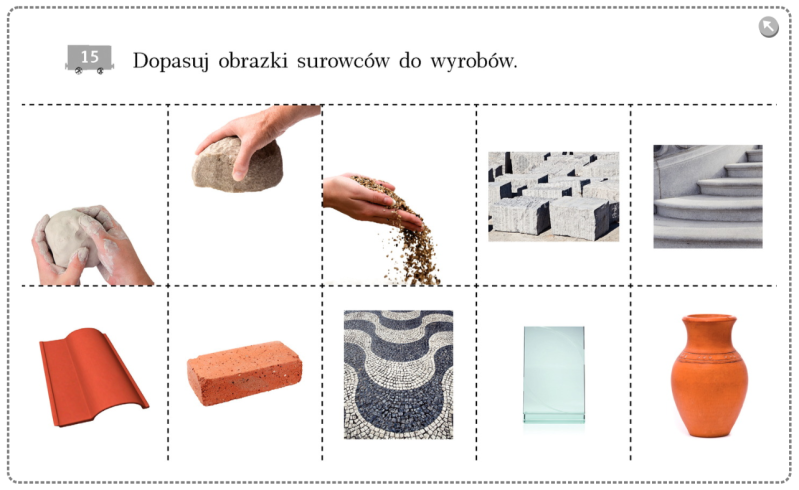 15 Dopasuj obrazki surowców do wyrobów.