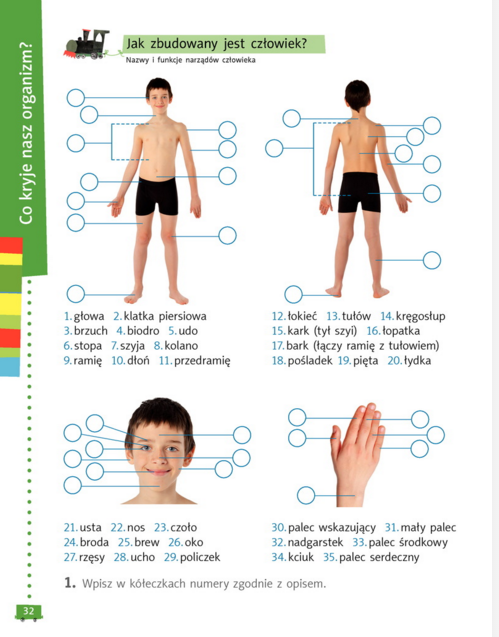 Co kryje nasz organizm?

Jak zbudowany jest człowiek?
Nazwy i funkcje narządów człowieka

1. głowa 2. klatka piersiowa
3. brzuch 4. biodro 5. udo
6. stopa 7. szyja 8. kolano
9. ramię 10. dłoń 11. przedramię

12. łokieć 13. tułów 14. kręgosłup
15. kark (tył szyi) 16. łopatka
17. bark (łączy ramię z tułowiem)
18. pośladek 19. pięta 20. łydka

21. usta 22. nos 23. czoło
24. broda 25. brew 26. oko
27. rzęsy 28. ucho 29. policzek

30. palec wskazujący 31. mały palec
32. nadgarstek 33. palec środkowy
34. kciuk 35. palec serdeczny

1. Wpisz w kółeczkach numery zgodnie z opisem.

32