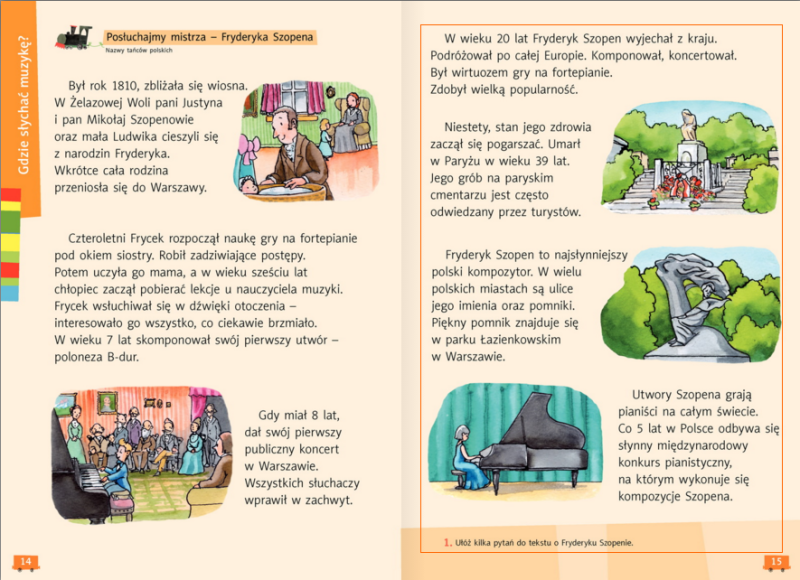 Gdzie słychać muzykę?

Posłuchajmy mistrza – Fryderyka Szopena
Nazwy tańców polskich

Był rok 1810, zbliżała się wiosna. W Żelazowej Woli pani Justyna i pan Mikołaj Szopenowie oraz mała Ludwika cieszyli się z narodzin Fryderyka. Wkrótce cała rodzina przeniosła się do Warszawy.

Czteroletni Frycek rozpoczął naukę gry na fortepianie pod okiem siostry. Robił zadziwiające postępy. Potem uczyła go mama, a w wieku sześciu lat chłopiec zaczął pobierać lekcje u nauczyciela muzyki. Frycek wsłuchiwał się w dźwięki otoczenia – interesowało go wszystko, co ciekawie brzmiało. W wieku 7 lat skomponował swój pierwszy utwór – poloneza B-dur.

Gdy miał 8 lat, dał swój pierwszy publiczny koncert w Warszawie. Wszystkich słuchaczy wprawił w zachwyt.

14

W wieku 20 lat Fryderyk Szopen wyjechał z kraju. Podróżował po całej Europie. Komponował, koncertował. Był wirtuozem gry na fortepianie. Zdobył wielką popularność.

Niestety, stan jego zdrowia zaczął się pogarszać. Umarł w Paryżu w wieku 39 lat. Jego grób na paryskim cmentarzu jest często odwiedzany przez turystów.

Fryderyk Szopen to najsłynniejszy polski kompozytor. W wielu polskich miastach są ulice jego imienia oraz pomniki. Piękny pomnik znajduje się w parku Łazienkowskim w Warszawie.

Utwory Szopena grają pianiści na całym świecie. Co 5 lat w Polsce odbywa się słynny międzynarodowy konkurs pianistyczny, na którym wykonuje się kompozycje Szopena.

1. Ułóż kilka pytań do tekstu o Fryderyku Szopenie.

15