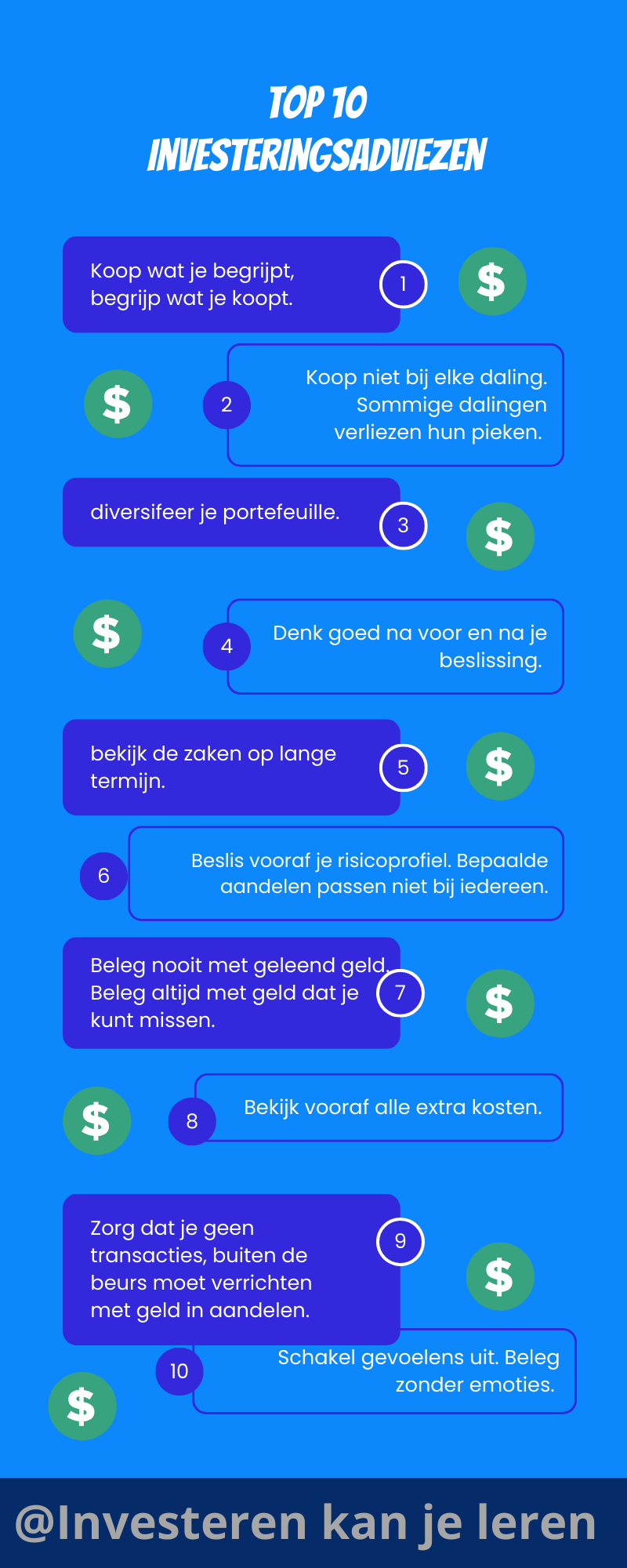 TOP 10
INVESTERINGSADVIEZEN

Koop wat je begrijpt, begrijp wat je koopt.

1

$

$

2

Koop niet bij elke daling. Sommige dalingen verliezen hun pieken.

diversifeer je portefeuille.

3

$

$

4

Denk goed na voor en na je beslissing.

bekijk de zaken op lange termijn.

5

$

6

Beslis vooraf je risicoprofiel. Bepaalde aandelen passen niet bij iedereen.

Beleg nooit met geleend geld. Beleg altijd met geld dat je kunt missen.

7

$

$

8

Bekijk vooraf alle extra kosten.

Zorg dat je geen transacties, buiten de beurs moet verrichten met geld in aandelen.

9

$

10

Schakel gevoelens uit. Beleg zonder emoties.

$

@Investeren kan je leren