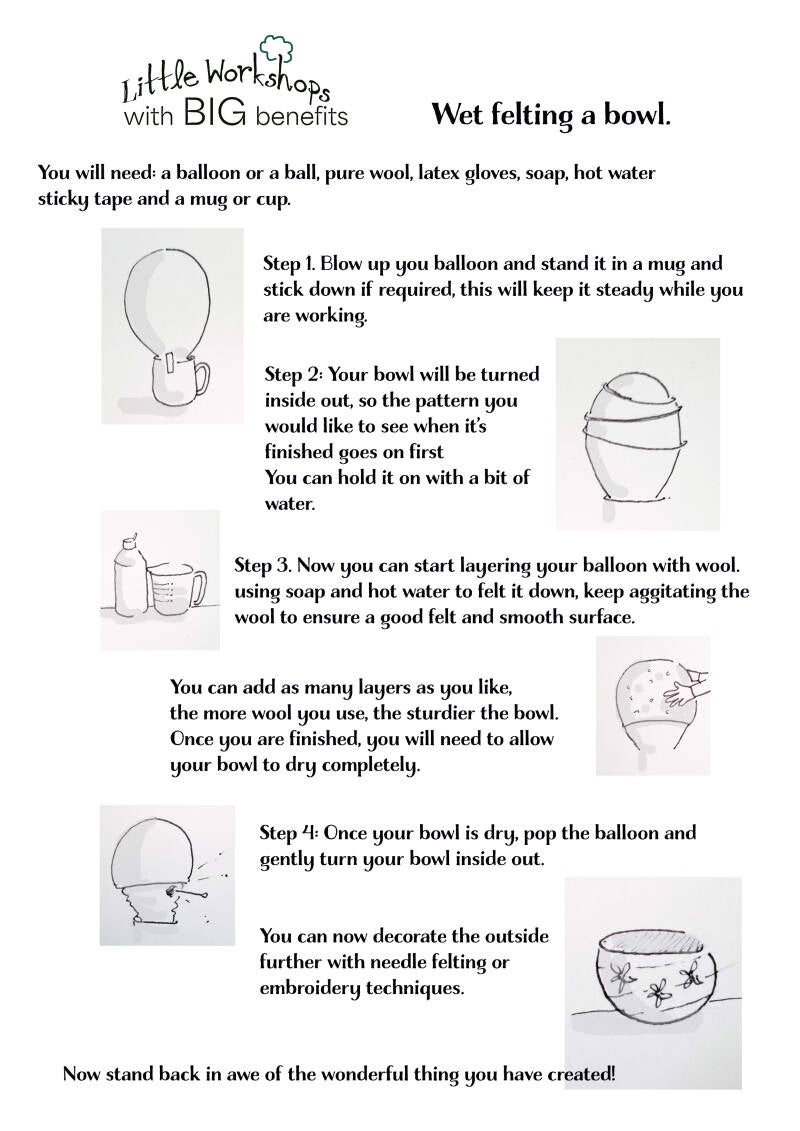 Little Workshops with BIG benefits

Wet felting a bowl.

You will need: a balloon or a ball, pure wool, latex gloves, soap, hot water sticky tape and a mug or cup.

Step 1. Blow up you balloon and stand it in a mug and stick down if required, this will keep it steady while you are working.

Step 2: Your bowl will be turned inside out, so the pattern you would like to see when it's finished goes on first
You can hold it on with a bit of water.

Step 3. Now you can start layering your balloon with wool. using soap and hot water to felt it down, keep aggitating the wool to ensure a good felt and smooth surface.

You can add as many layers as you like, the more wool you use, the sturdier the bowl. Once you are finished, you will need to allow your bowl to dry completely.

Step 4: Once your bowl is dry, pop the balloon and gently turn your bowl inside out.

You can now decorate the outside further with needle felting or embroidery techniques.

Now stand back in awe of the wonderful thing you have created!