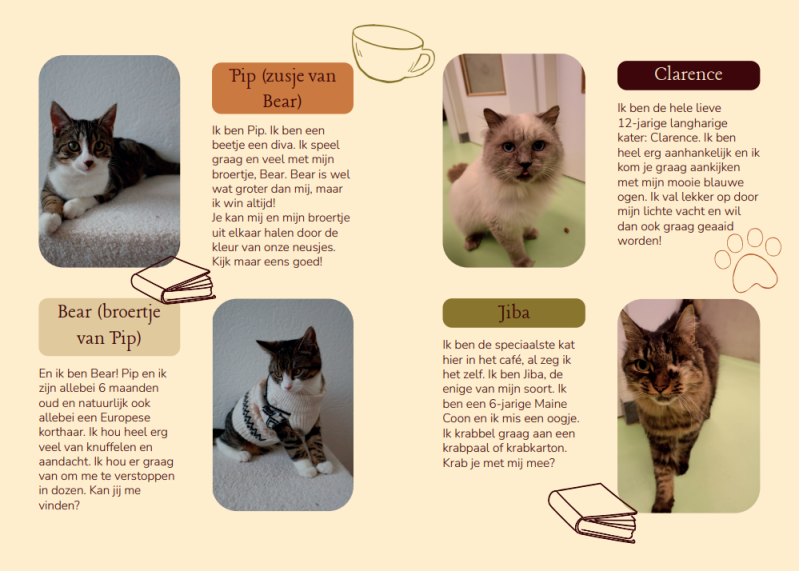 Pip (zusje van Bear)

Ik ben Pip. Ik ben een beetje een diva. Ik speel graag en veel met mijn broertje, Bear. Bear is wel wat groter dan mij, maar ik win altijd!
Je kan mij en mijn broertje uit elkaar halen door de kleur van onze neusjes. Kijk maar eens goed!

Bear (broertje van Pip)

En ik ben Bear! Pip en ik zijn allebei 6 maanden oud en natuurlijk ook allebei een Europese korthaar. Ik hou heel erg veel van knuffelen en aandacht. Ik hou er graag van om me te verstoppen in dozen. Kan jij me vinden?

Clarence

Ik ben de hele lieve 12-jarige langharige kater: Clarence. Ik ben heel erg aanhankelijk en ik kom je graag aankijken met mijn mooie blauwe ogen. Ik val lekker op door mijn lichte vacht en wil dan ook graag geaaid worden!

Jiba

Ik ben de speciaalste kat hier in het café, al zeg ik het zelf. Ik ben Jiba, de enige van mijn soort. Ik ben een 6-jarige Maine Coon en ik mis een oogje. Ik krabbel graag aan een krabpaal of krabkarton. Krab je met mij mee?