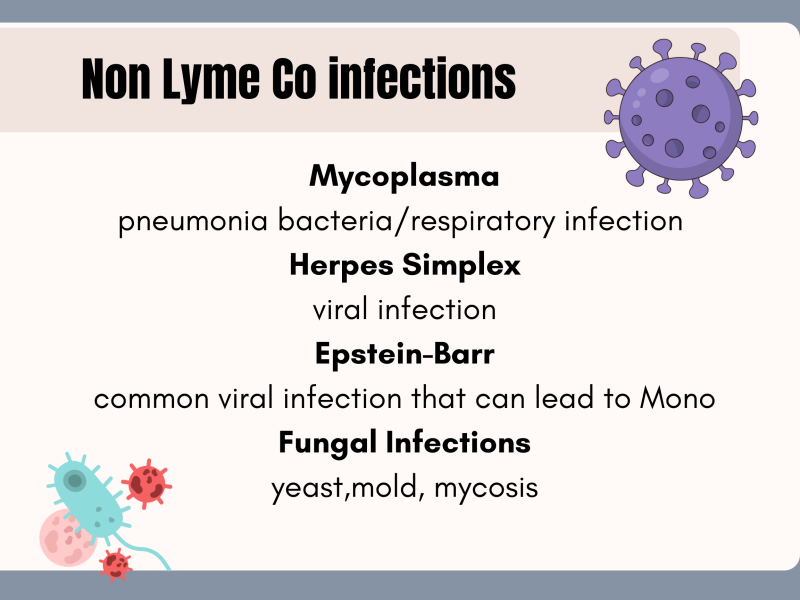 Non Lyme Co infections

Mycoplasma

pneumonia bacteria/respiratory infection

Herpes Simplex

viral infection

Epstein-Barr

common viral infection that can lead to Mono

Fungal Infections

yeast,mold, mycosis