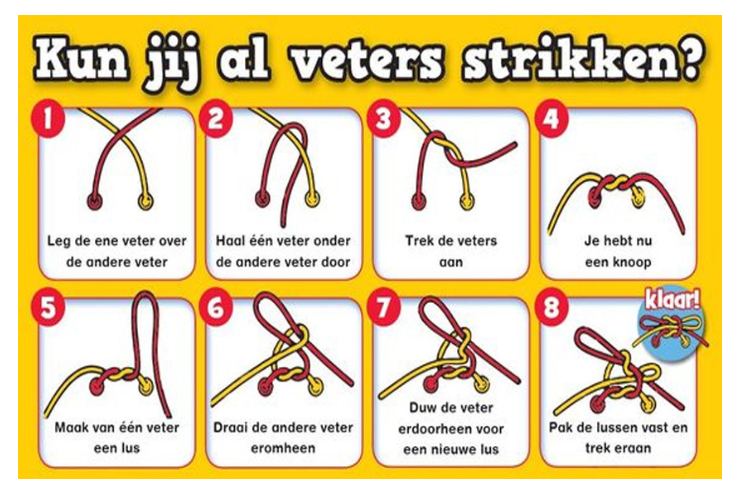 Kun jij al veters strikken?

1
Leg de ene veter over de andere veter

2
Haal één veter onder de andere veter door

3
Trek de veters aan

4
Je hebt nu een knoop

5
Maak van één veter een lus

6
Draai de andere veter eromheen

7
Duw de veter erdoorheen voor een nieuwe lus

8
klaar!
Pak de lussen vast en trek eraan