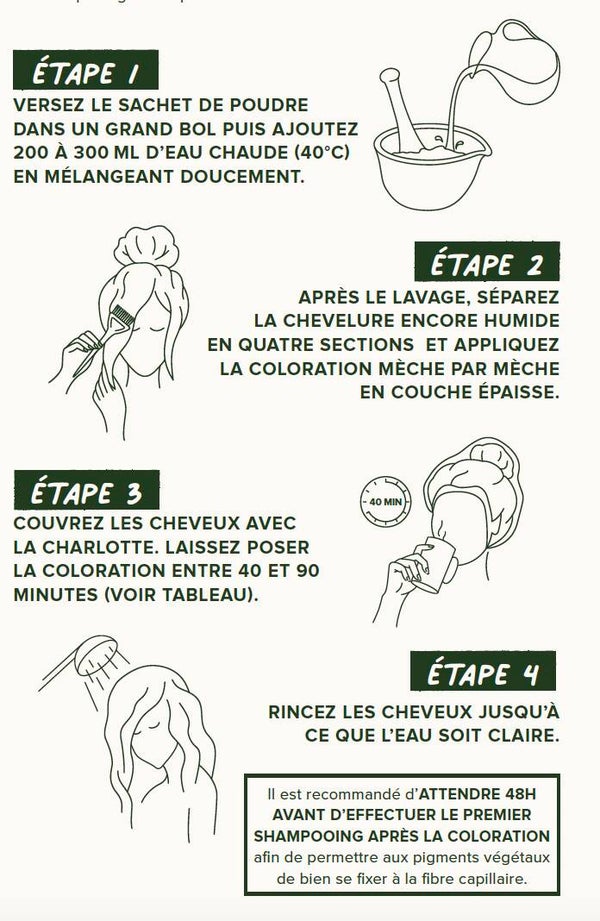 ÉTAPE 1
VERSEZ LE SACHET DE POUDRE DANS UN GRAND BOL PUIS AJOUTEZ 200 À 300 ML D'EAU CHAUDE (40°C) EN MÉLANGEANT DOUCEMENT.

ÉTAPE 2
APRÈS LE LAVAGE, SÉPAREZ LA CHEVELURE ENCORE HUMIDE EN QUATRE SECTIONS ET APPLIQUEZ LA COLORATION MÈCHE PAR MÈCHE EN COUCHE ÉPAISSE.

ÉTAPE 3
COUVREZ LES CHEVEUX AVEC LA CHARLOTTE. LAISSEZ POSER LA COLORATION ENTRE 40 ET 90 MINUTES (VOIR TABLEAU).

40 MIN

ÉTAPE 4
RINCEZ LES CHEVEUX JUSQU'À CE QUE L'EAU SOIT CLAIRE.

Il est recommandé d'ATTENDRE 48H AVANT D'EFFECTUER LE PREMIER SHAMPOOING APRÈS LA COLORATION afin de permettre aux pigments végétaux de bien se fixer à la fibre capillaire.