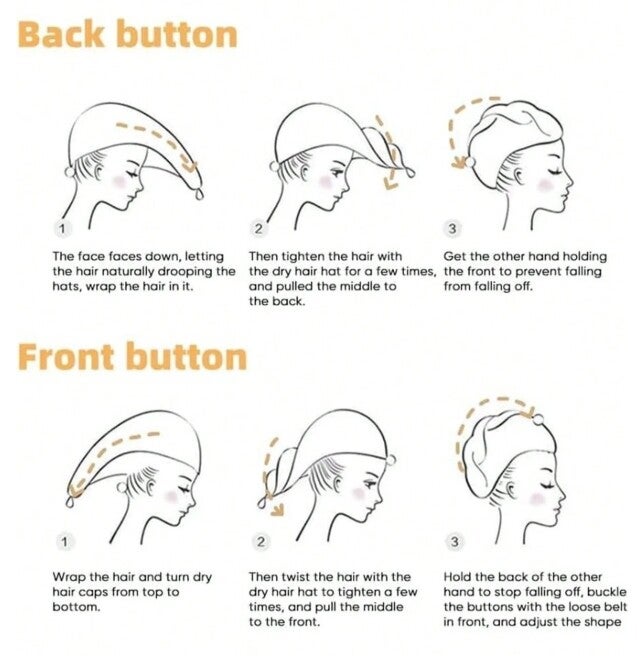 Back button

1

The face faces down, letting the hair naturally drooping the hats, wrap the hair in it.

2

Then tighten the hair with the dry hair hat for a few times, and pulled the middle to the back.

3

Get the other hand holding the front to prevent falling from falling off.

Front button

1

Wrap the hair and turn dry hair caps from top to bottom.

2

Then twist the hair with the dry hair hat to tighten a few times, and pull the middle to the front.

3

Hold the back of the other hand to stop falling off, buckle the buttons with the loose belt in front, and adjust the shape