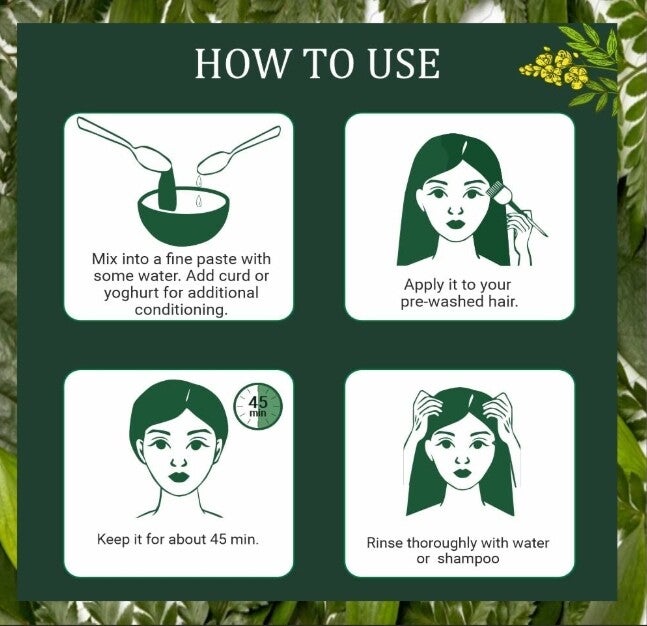 HOW TO USE

Mix into a fine paste with some water. Add curd or yoghurt for additional conditioning.

Apply it to your pre-washed hair.

45 min

Keep it for about 45 min.

Rinse thoroughly with water or shampoo