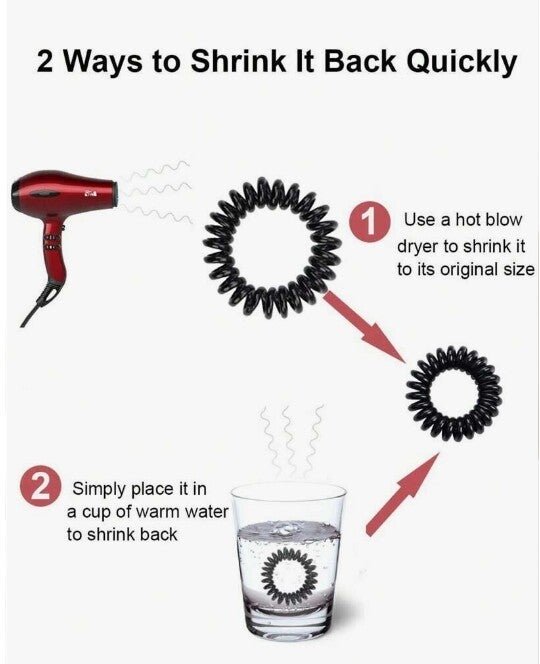 2 Ways to Shrink It Back Quickly

1 Use a hot blow dryer to shrink it to its original size

2 Simply place it in a cup of warm water to shrink back