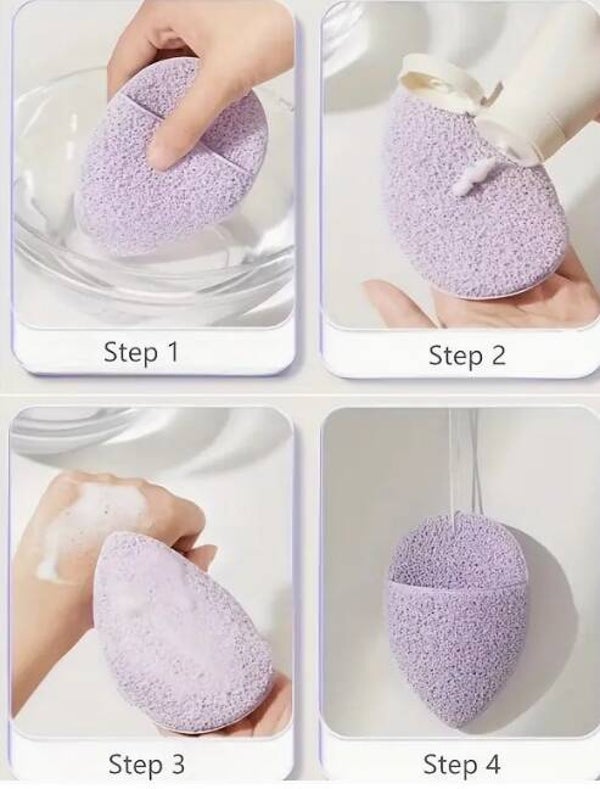 Step 1

Step 2

Step 3

Step 4